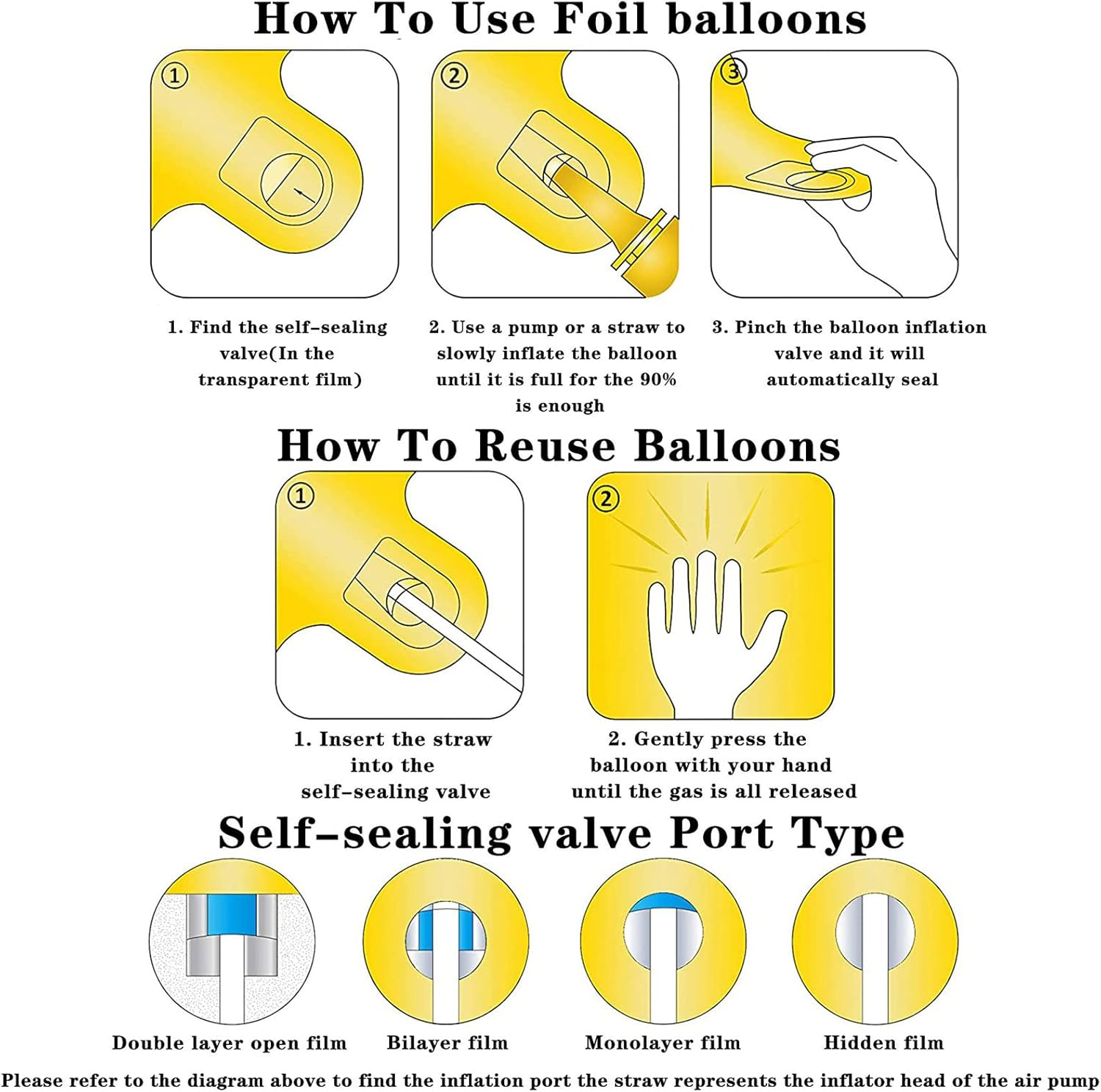 How To Use Foil balloons

①

②

③

1. Find the self-sealing valve(In the transparent film)

2. Use a pump or a straw to slowly inflate the balloon until it is full for the 90% is enough

3. Pinch the balloon inflation valve and it will automatically seal

How To Reuse Balloons

①

②

1. Insert the straw into the self-sealing valve

2. Gently press the balloon with your hand until the gas is all released

Self-sealing valve Port Type

Double layer open film

Bilayer film

Monolayer film

Hidden film

Please refer to the diagram above to find the inflation port the straw represents the inflator head of the air pump