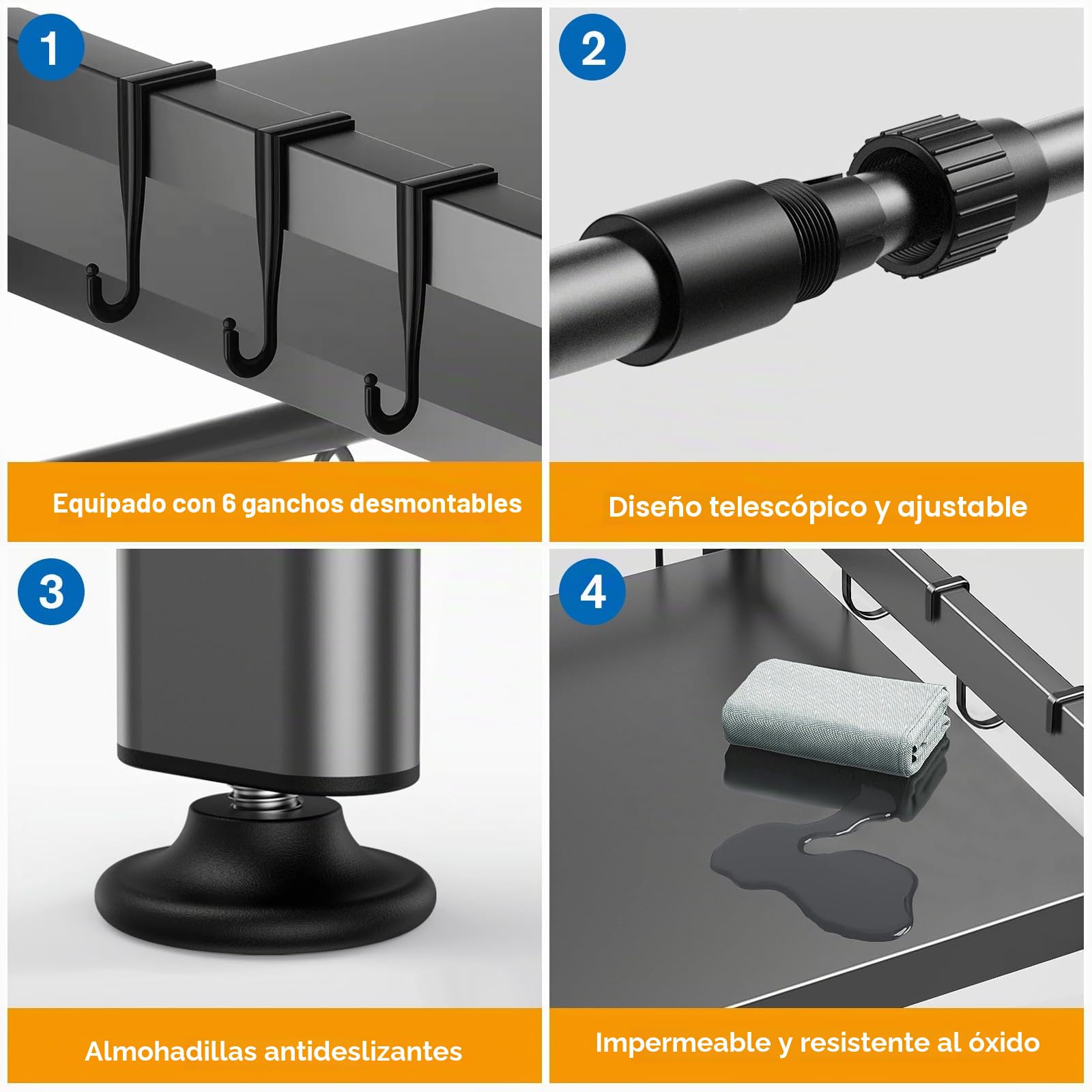 1

Equipado con 6 ganchos desmontables

2

Diseño telescópico y ajustable

3

Almohadillas antideslizantes

4

Impermeable y resistente al óxido