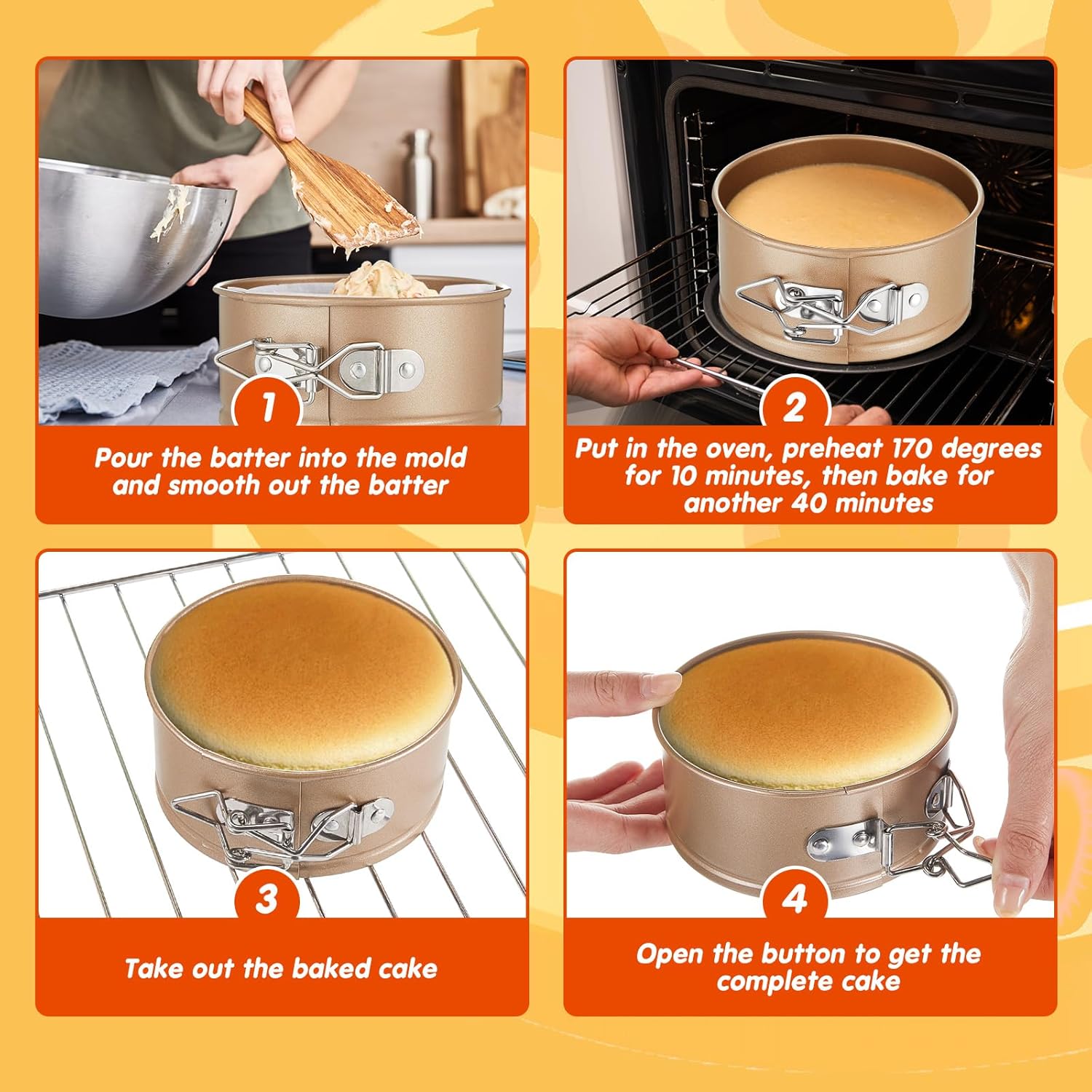 1

Pour the batter into the mold and smooth out the batter

2

Put in the oven, preheat 170 degrees for 10 minutes, then bake for another 40 minutes

3

Take out the baked cake

4

Open the button to get the complete cake