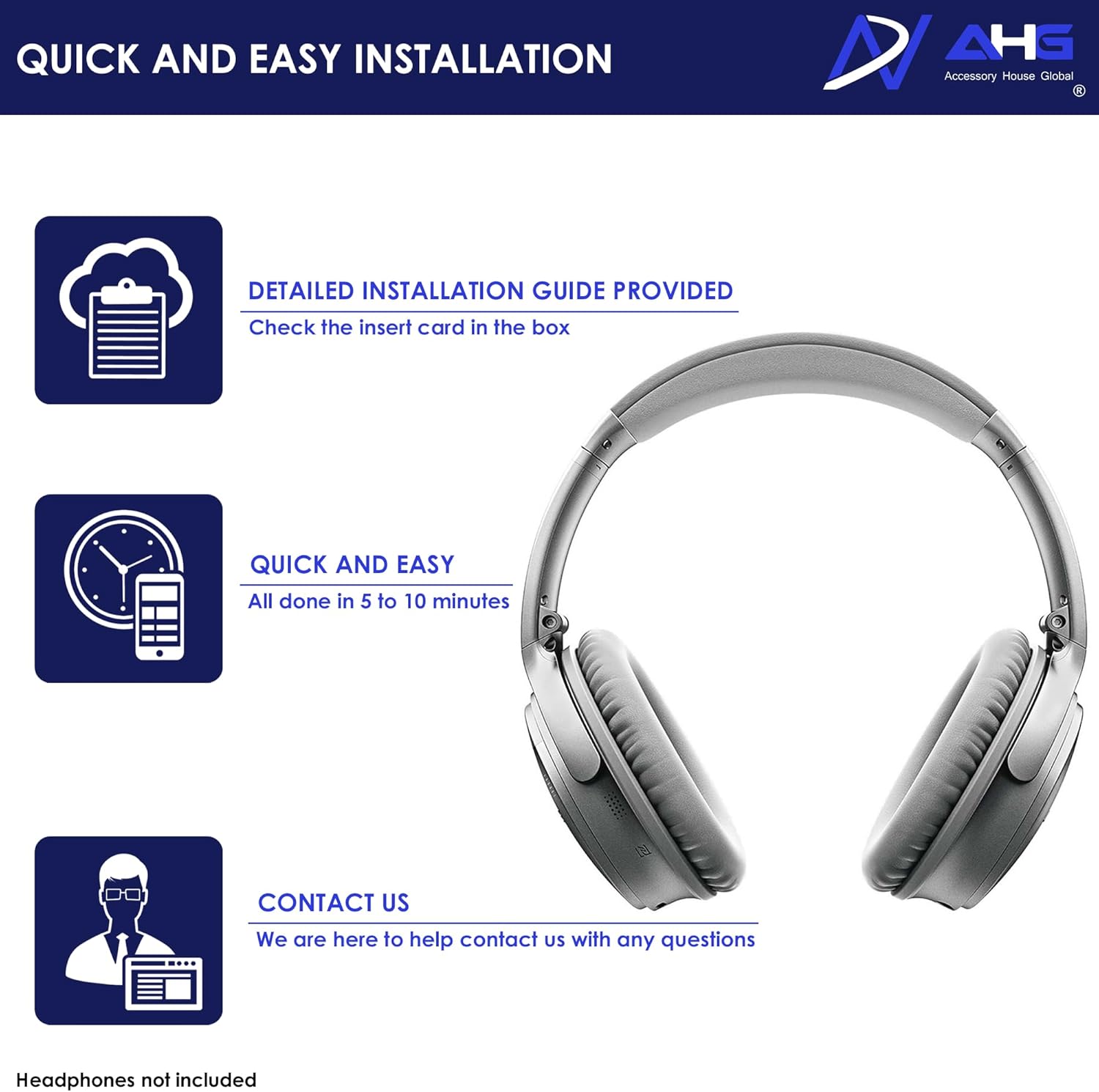 QUICK AND EASY INSTALLATION

AHG
Accessory House Global
®

DETAILED INSTALLATION GUIDE PROVIDED
Check the insert card in the box

QUICK AND EASY
All done in 5 to 10 minutes

CONTACT US
We are here to help contact us with any questions

Headphones not included