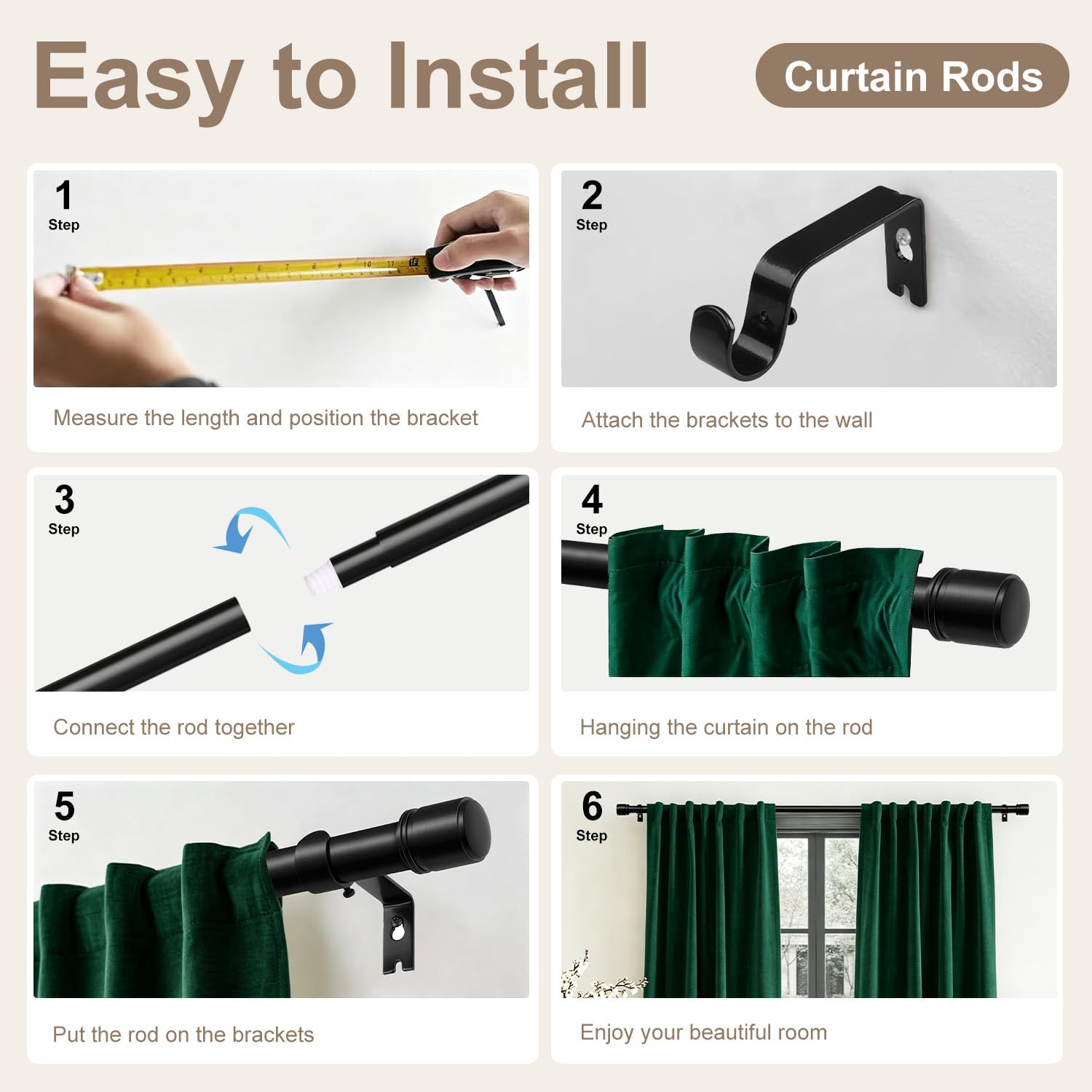 Easy to Install

Curtain Rods

1
Step

Measure the length and position the bracket

2
Step

Attach the brackets to the wall

3
Step

Connect the rod together

4
Step

Hanging the curtain on the rod

5
Step

Put the rod on the brackets

6
Step

Enjoy your beautiful room