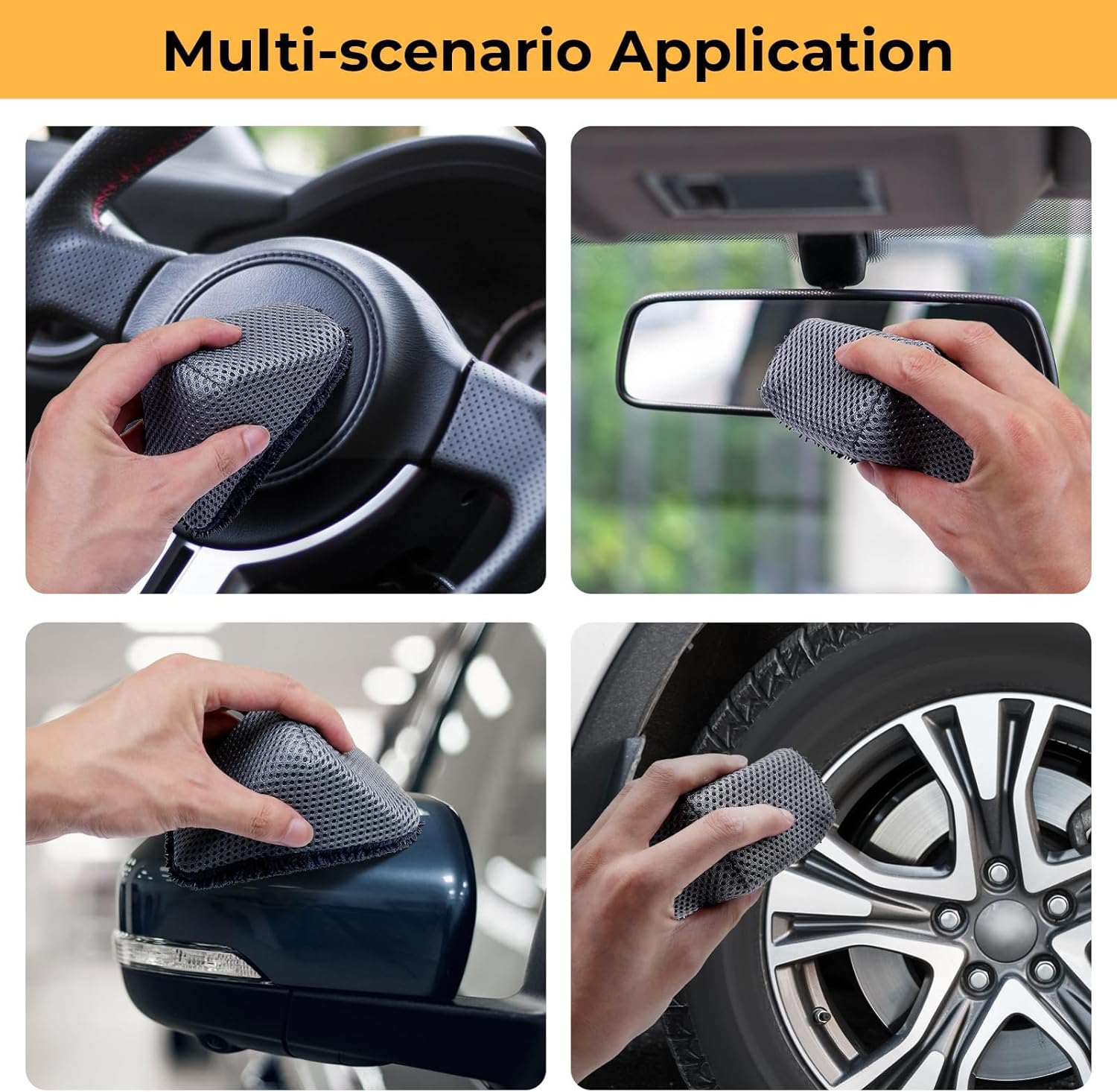 Multi-scenario Application