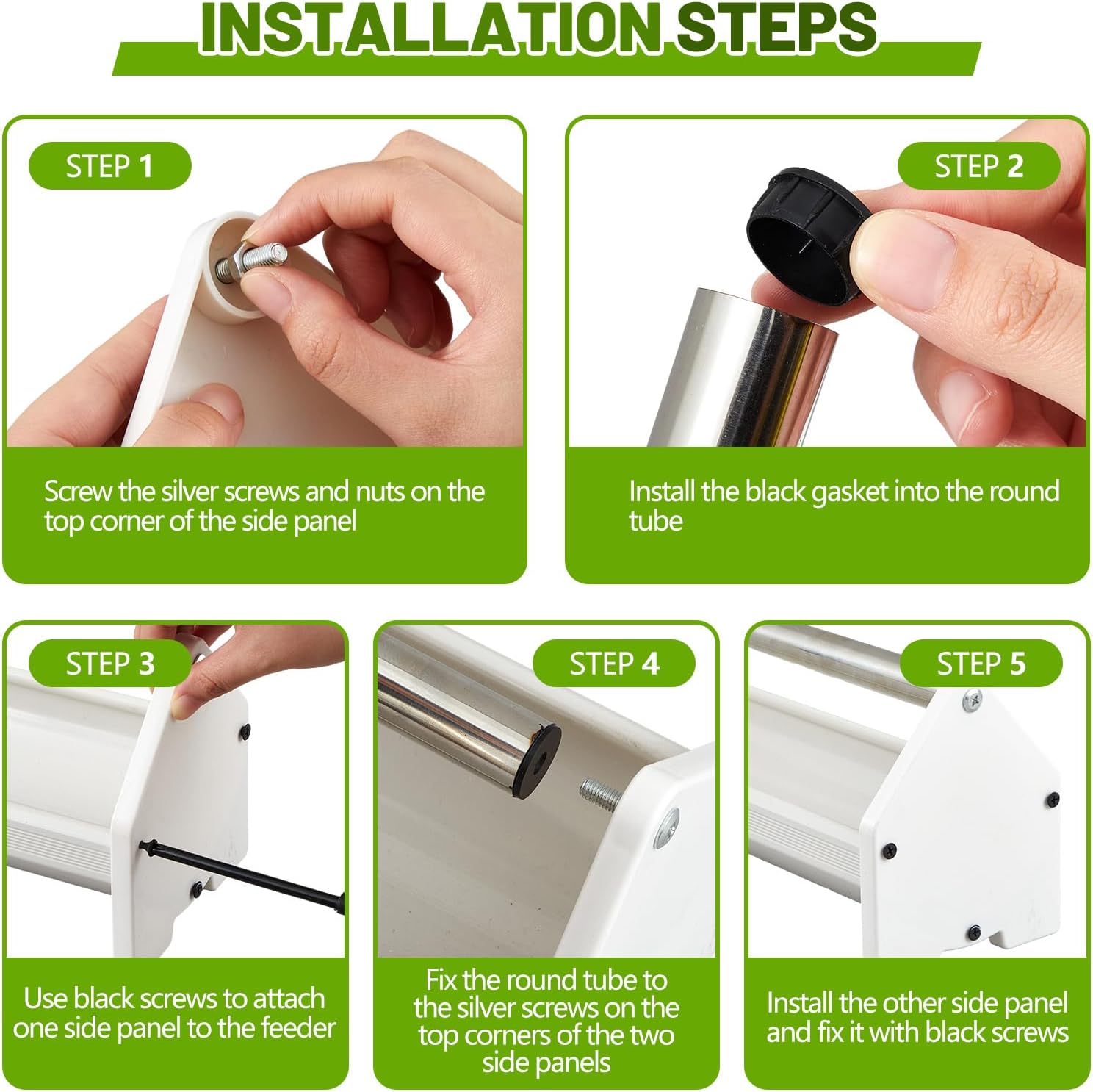 INSTALLATION STEPS

STEP 1

Screw the silver screws and nuts on the top corner of the side panel

STEP 2

Install the black gasket into the round tube

STEP 3

Use black screws to attach one side panel to the feeder

STEP 4

Fix the round tube to the silver screws on the top corners of the two side panels

STEP 5

Install the other side panel and fix it with black screws