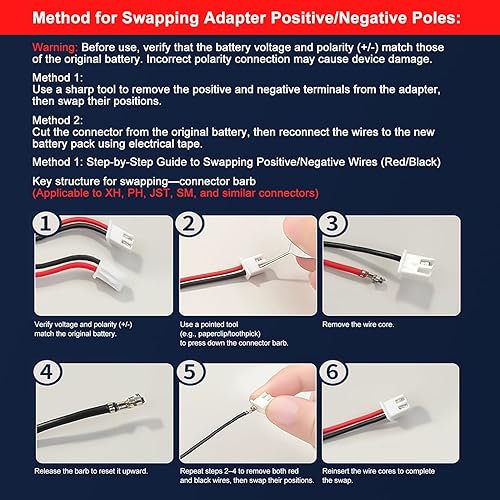 Method for Swapping Adapter Positive/Negative Poles:

Warning: Before use, verify that the battery voltage and polarity (+/-) match those of the original battery. Incorrect polarity connection may cause device damage.

Method 1:
Use a sharp tool to remove the positive and negative terminals from the adapter, then swap their positions.

Method 2:
Cut the connector from the original battery, then reconnect the wires to the new battery pack using electrical tape.

Method 1: Step-by-Step Guide to Swapping Positive/Negative Wires (Red/Black)

Key structure for swapping—connector barb
(Applicable to XH, PH, JST, SM, and similar connectors)

1
Verify voltage and polarity (+/-) match the original battery.

2
Use a pointed tool (e.g., paperclip/toothpick) to press down the connector barb.

3
Remove the wire core.

4
Release the barb to reset it upward.

5
Repeat steps 2–4 to remove both red and black wires, then swap their positions.

6
Reinsert the wire cores to complete the swap.