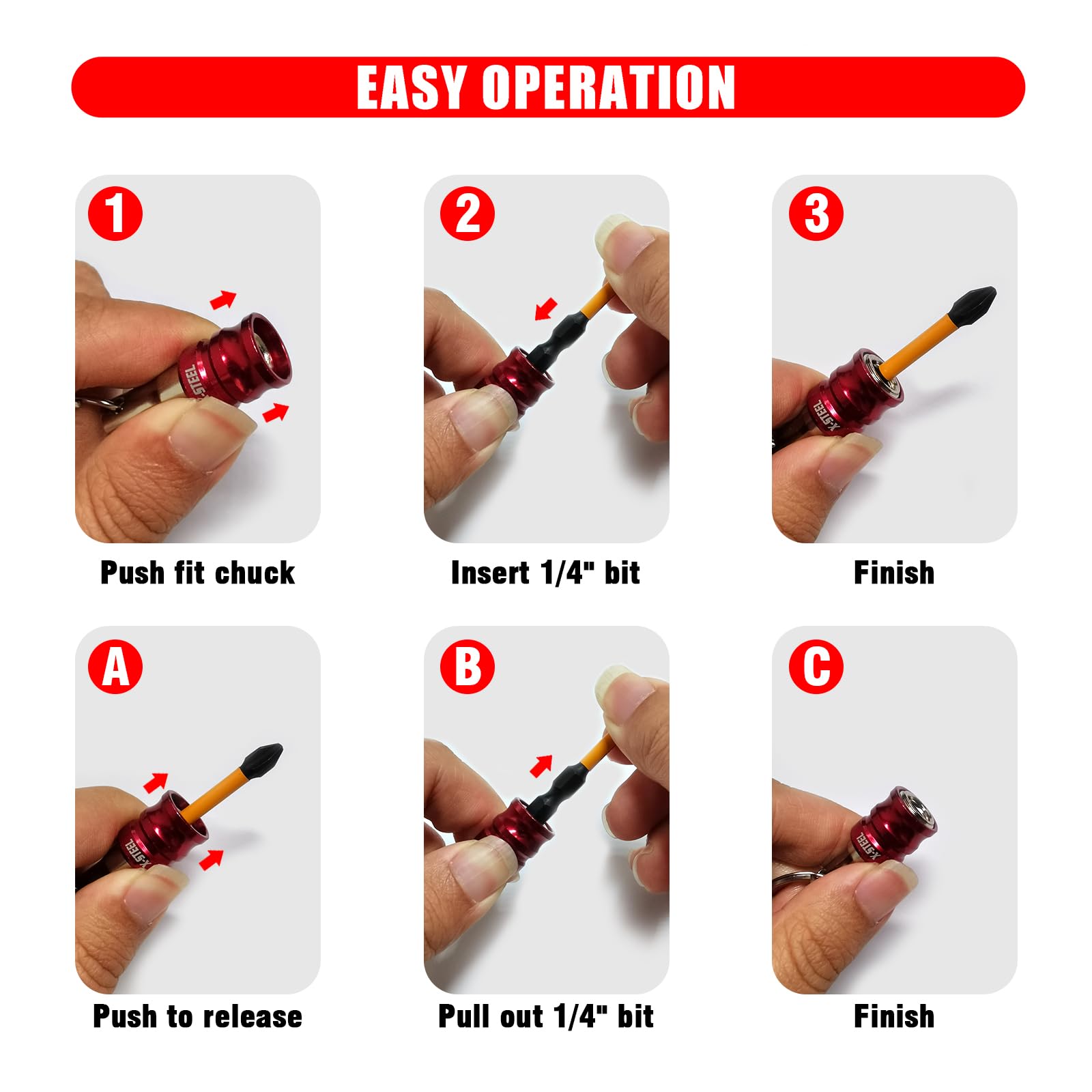 EASY OPERATION

1

X-STEEL

Push fit chuck

2

Insert 1/4" bit

3

X-STEEL

Finish

A

X-STEEL

Push to release

B

Pull out 1/4" bit

C

X-STEEL

Finish