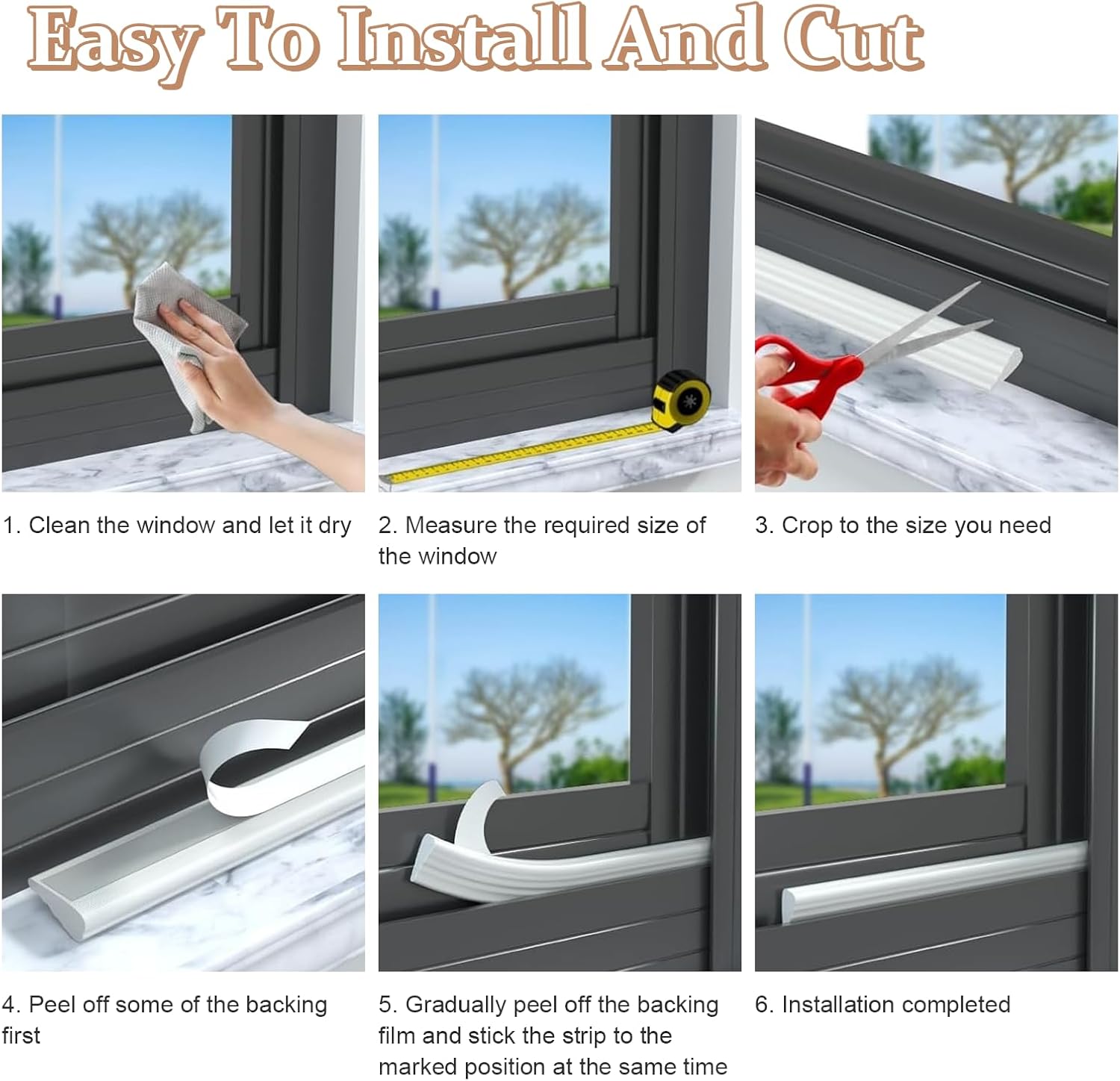 Easy To Install And Cut

1. Clean the window and let it dry

2. Measure the required size of the window

3. Crop to the size you need

4. Peel off some of the backing first

5. Gradually peel off the backing film and stick the strip to the marked position at the same time

6. Installation completed