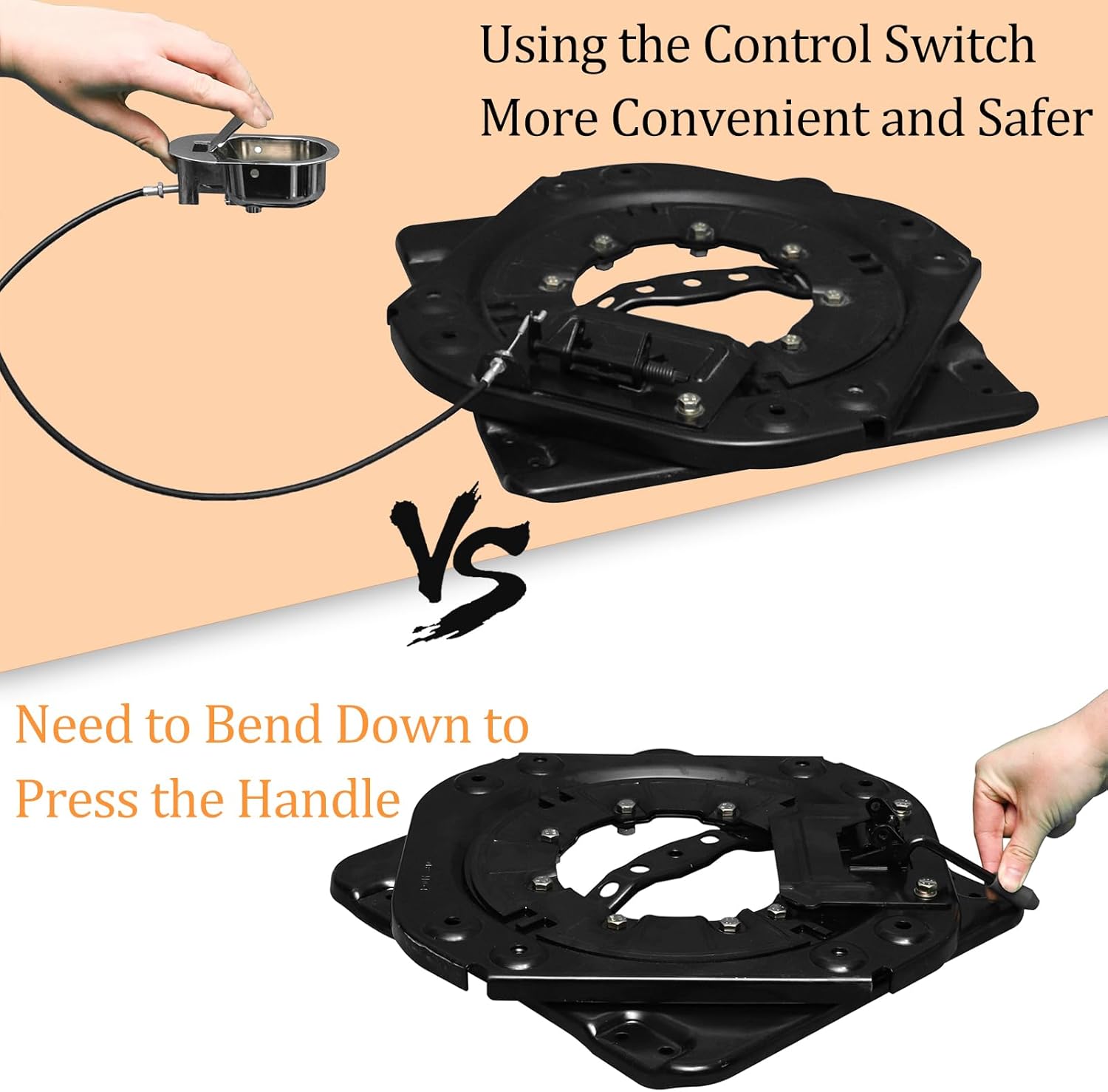 Using the Control Switch
More Convenient and Safer

VS

Need to Bend Down to
Press the Handle