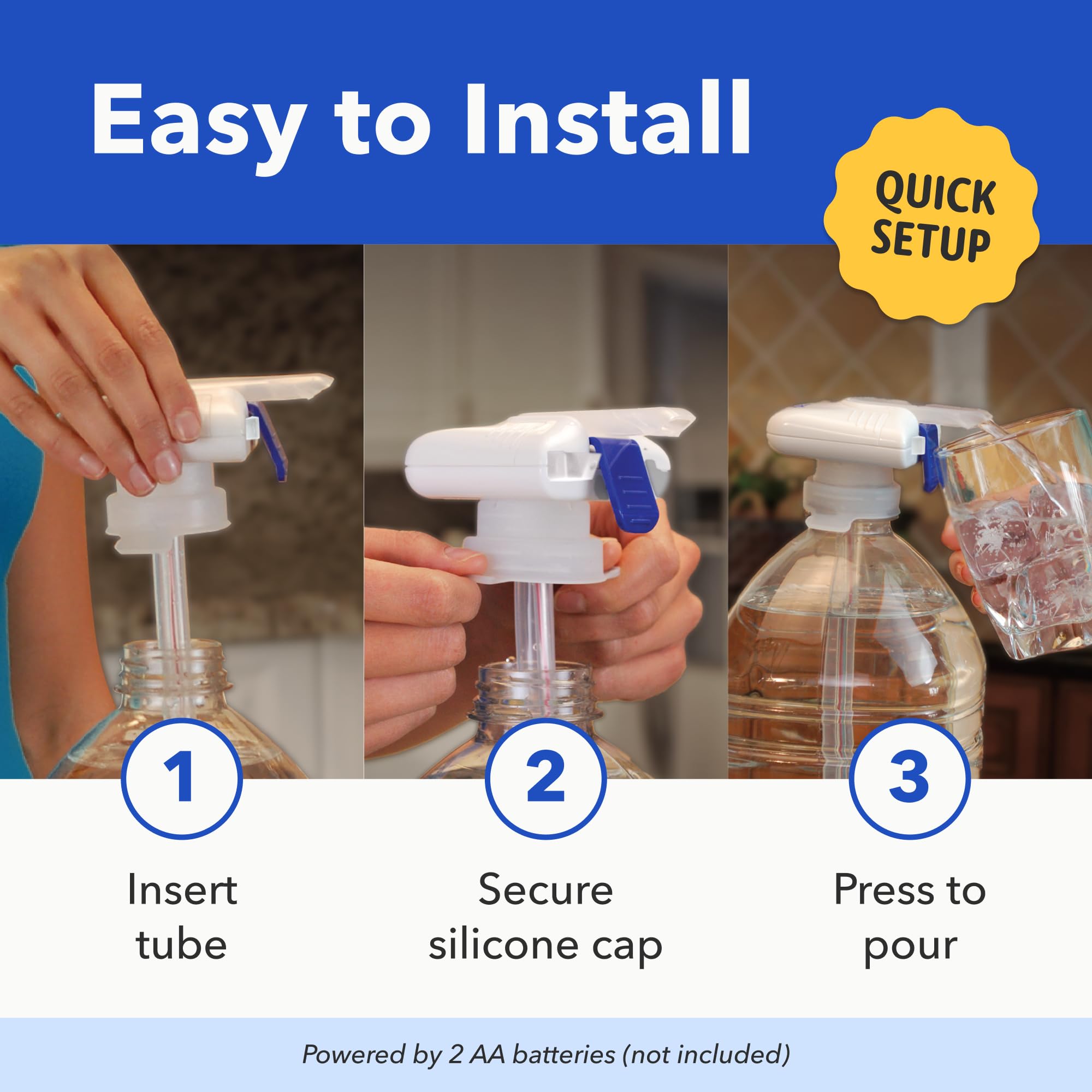 Easy to Install

QUICK SETUP

1
Insert tube

2
Secure silicone cap

3
Press to pour

Powered by 2 AA batteries (not included)