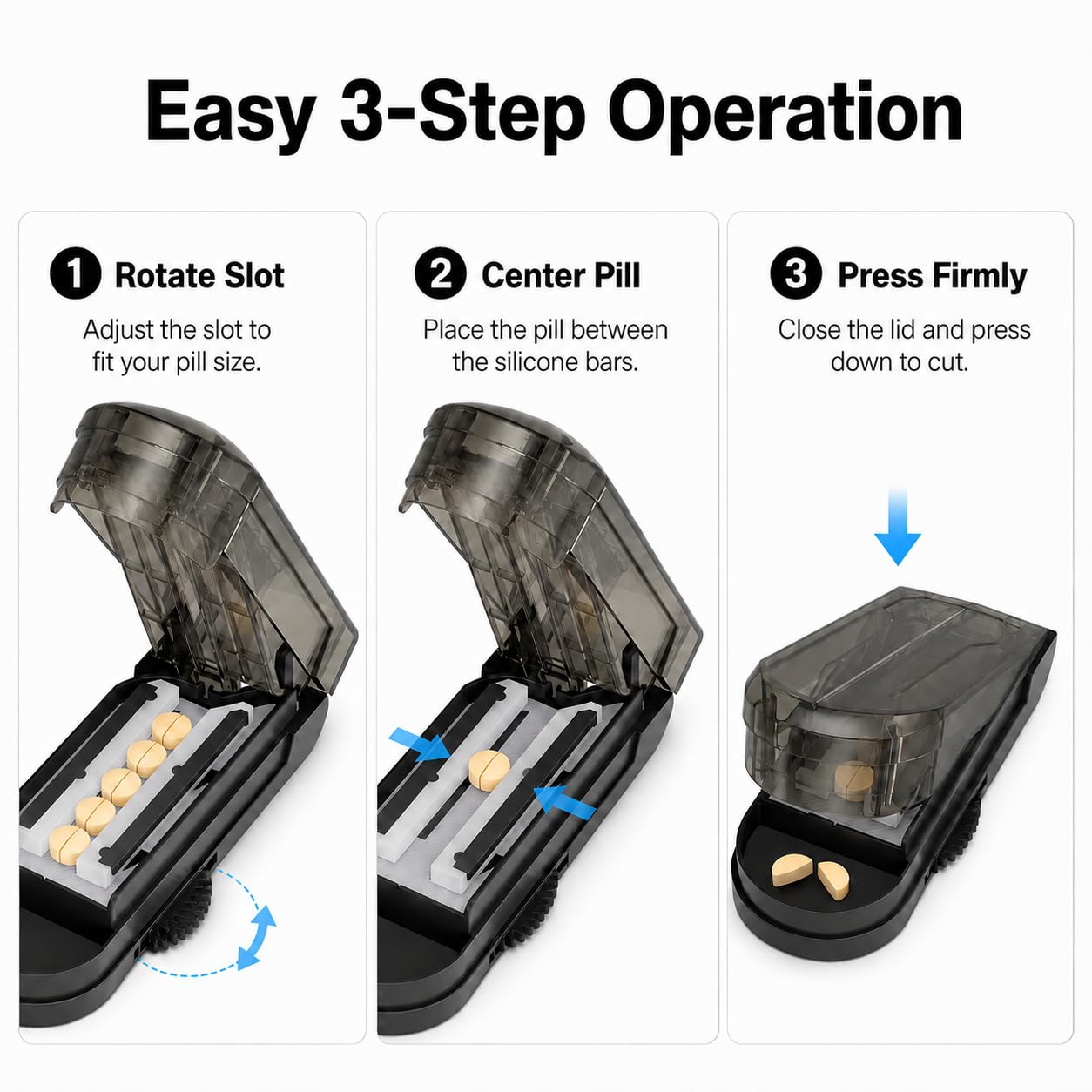 Easy 3-Step Operation

1 Rotate Slot
Adjust the slot to fit your pill size.

2 Center Pill
Place the pill between the silicone bars.

3 Press Firmly
Close the lid and press down to cut.