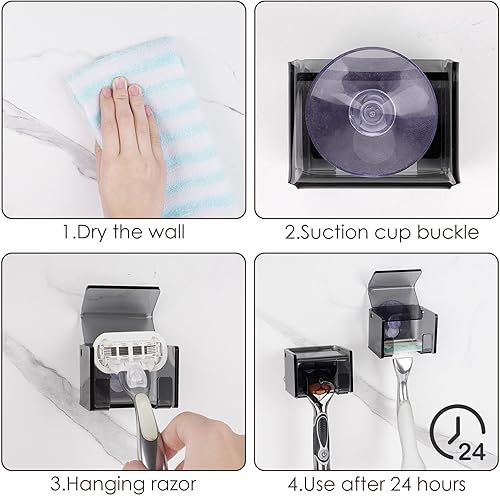 1.Dry the wall

2.Suction cup buckle

3.Hanging razor

24

4.Use after 24 hours