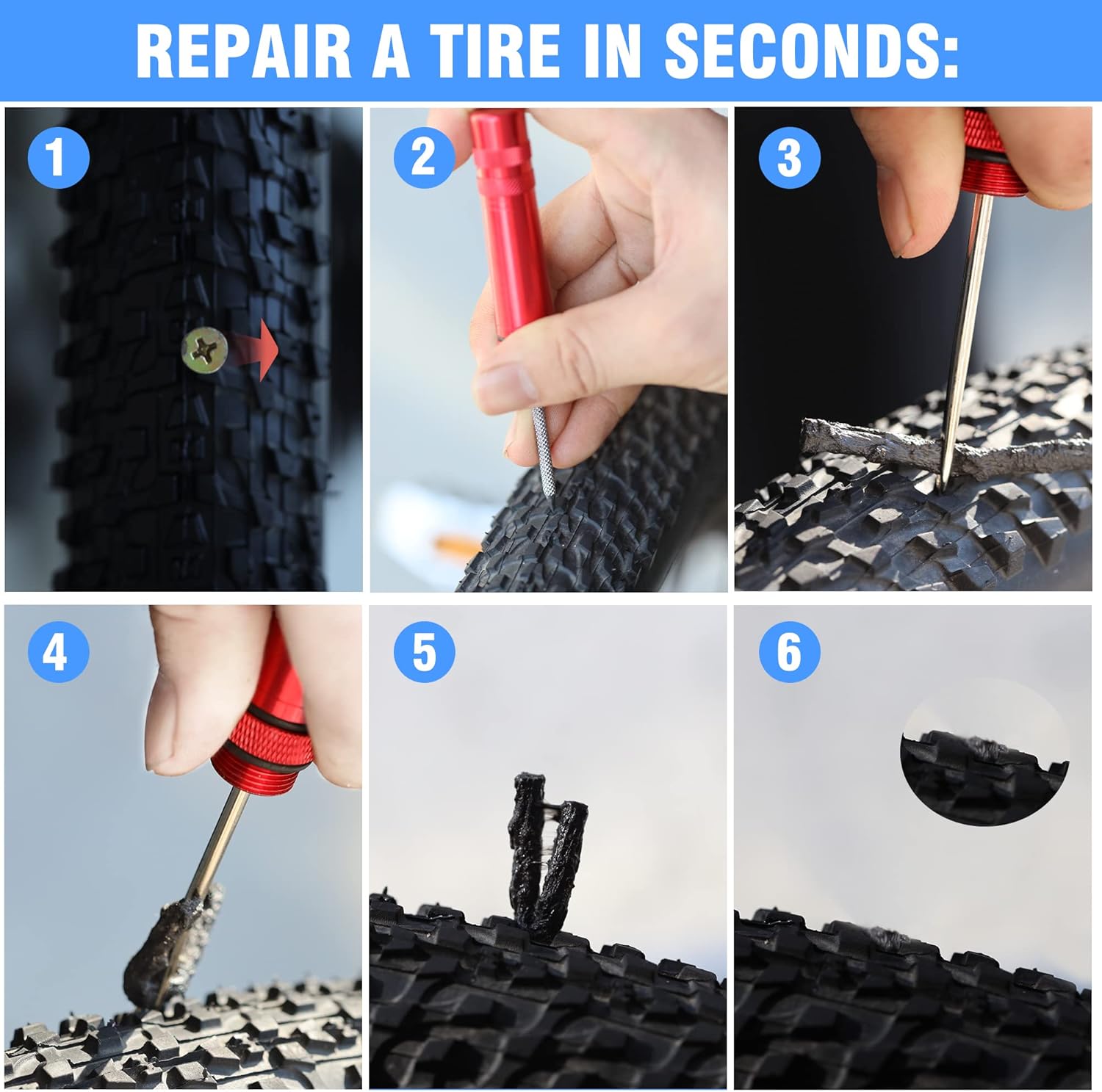 REPAIR A TIRE IN SECONDS:

1

2

3

4

5

6