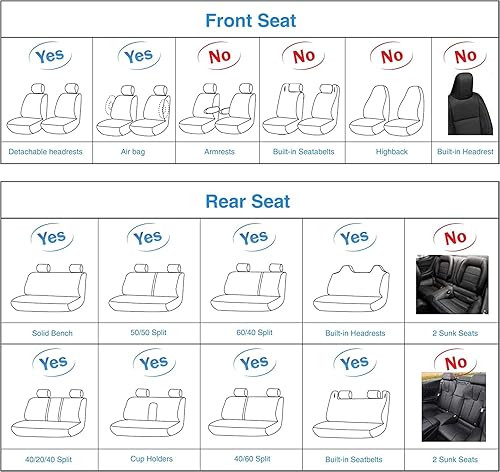 Front Seat

| Yes | Yes | No | No | No | No |
|---|---|---|---|---|---|
| Detachable headrests | Air bag | Armrests | Built-in Seatabelts | Highback | Built-in Headrest |

Rear Seat

| Yes | Yes | Yes | Yes | No |
|---|---|---|---|---|
| Solid Bench | 50/50 Split | 60/40 Split | Built-in Headrests | 2 Sunk Seats |
| Yes | Yes | Yes | Yes | No |
| 40/20/40 Split | Cup Holders | 40/60 Split | Built-in Seatbelts | 2 Sunk Seats |