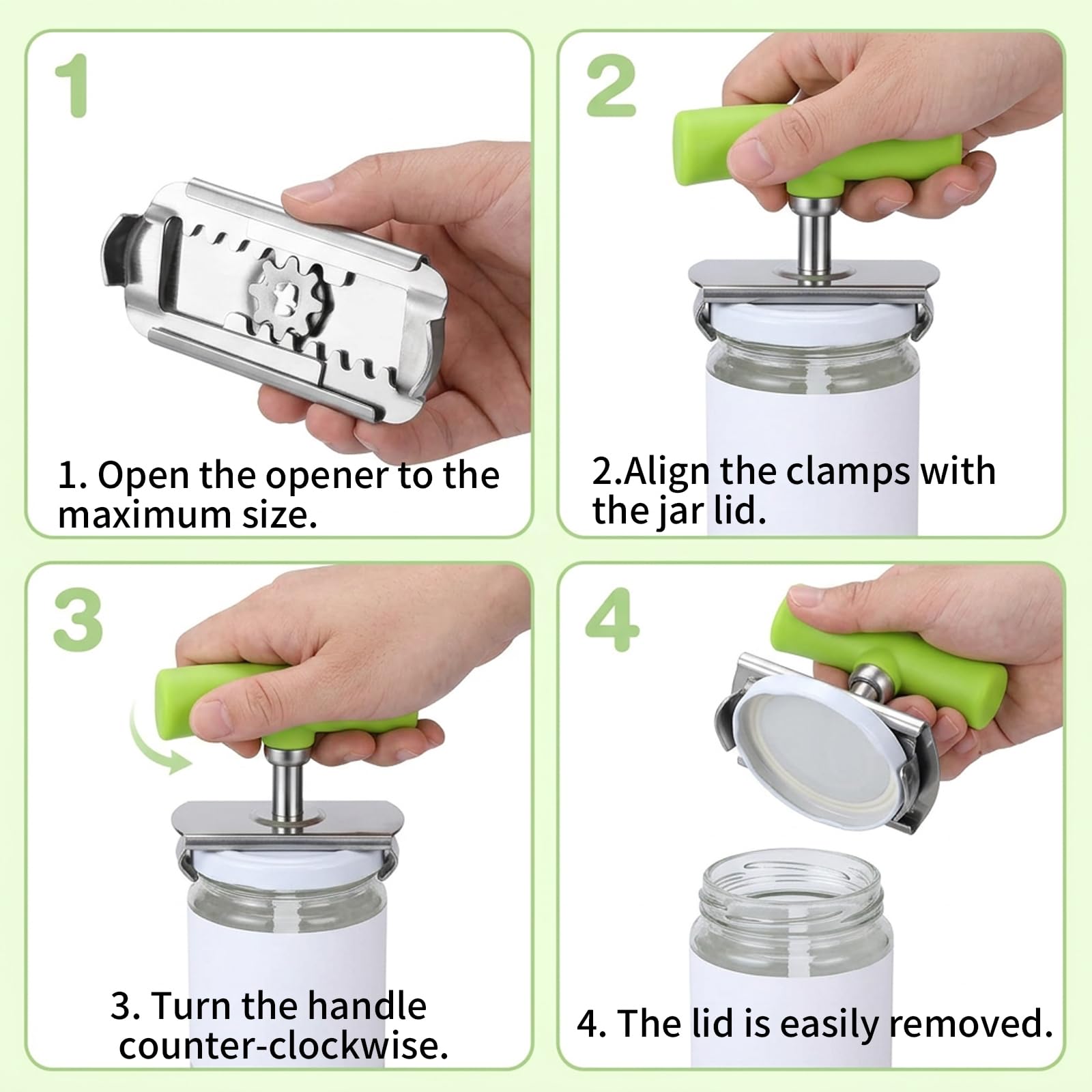 1

1. Open the opener to the maximum size.

2

2.Align the clamps with the jar lid.

3

3. Turn the handle counter-clockwise.

4

4. The lid is easily removed.