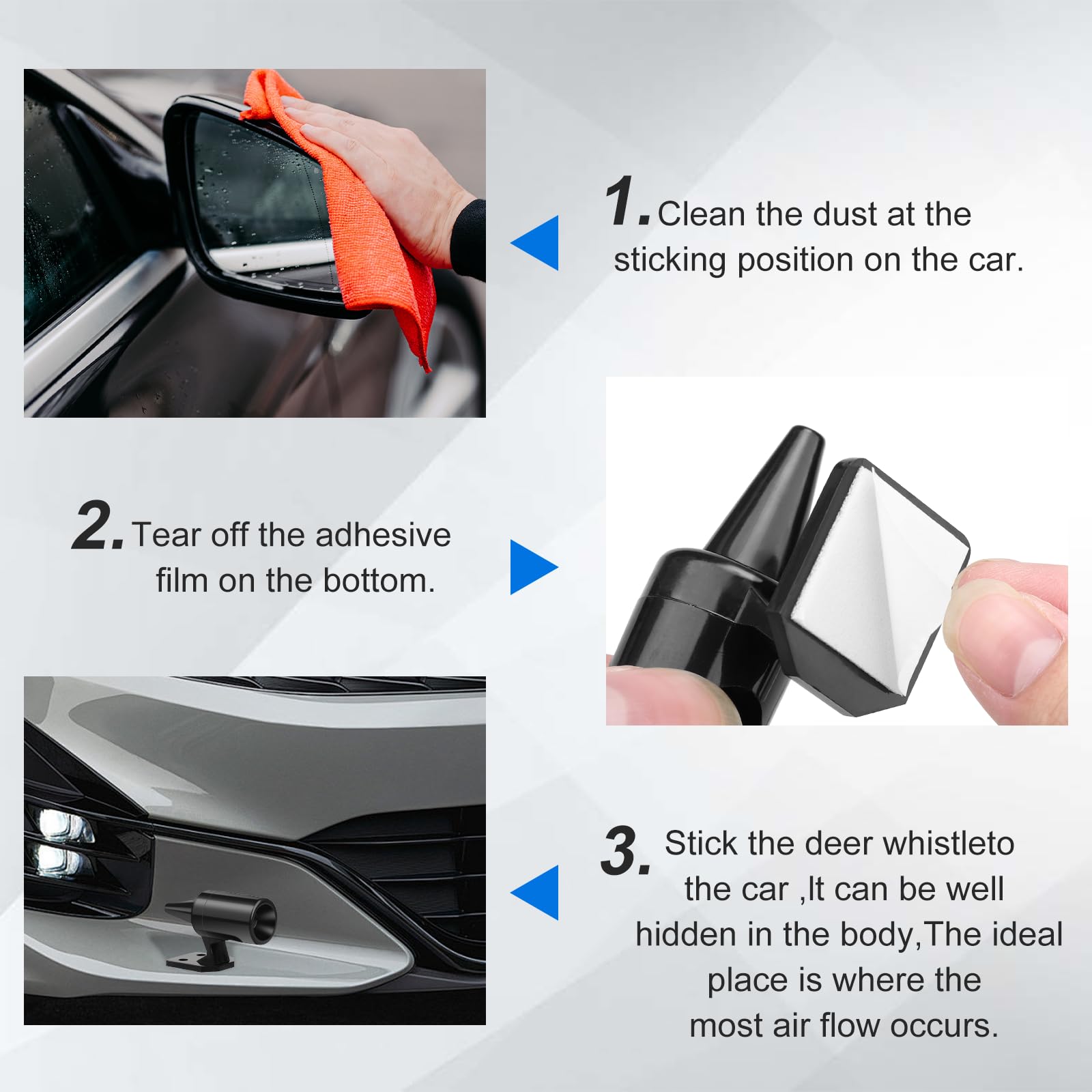 1. Clean the dust at the sticking position on the car.

2. Tear off the adhesive film on the bottom.

3. Stick the deer whistleto the car ,It can be well hidden in the body,The ideal place is where the most air flow occurs.