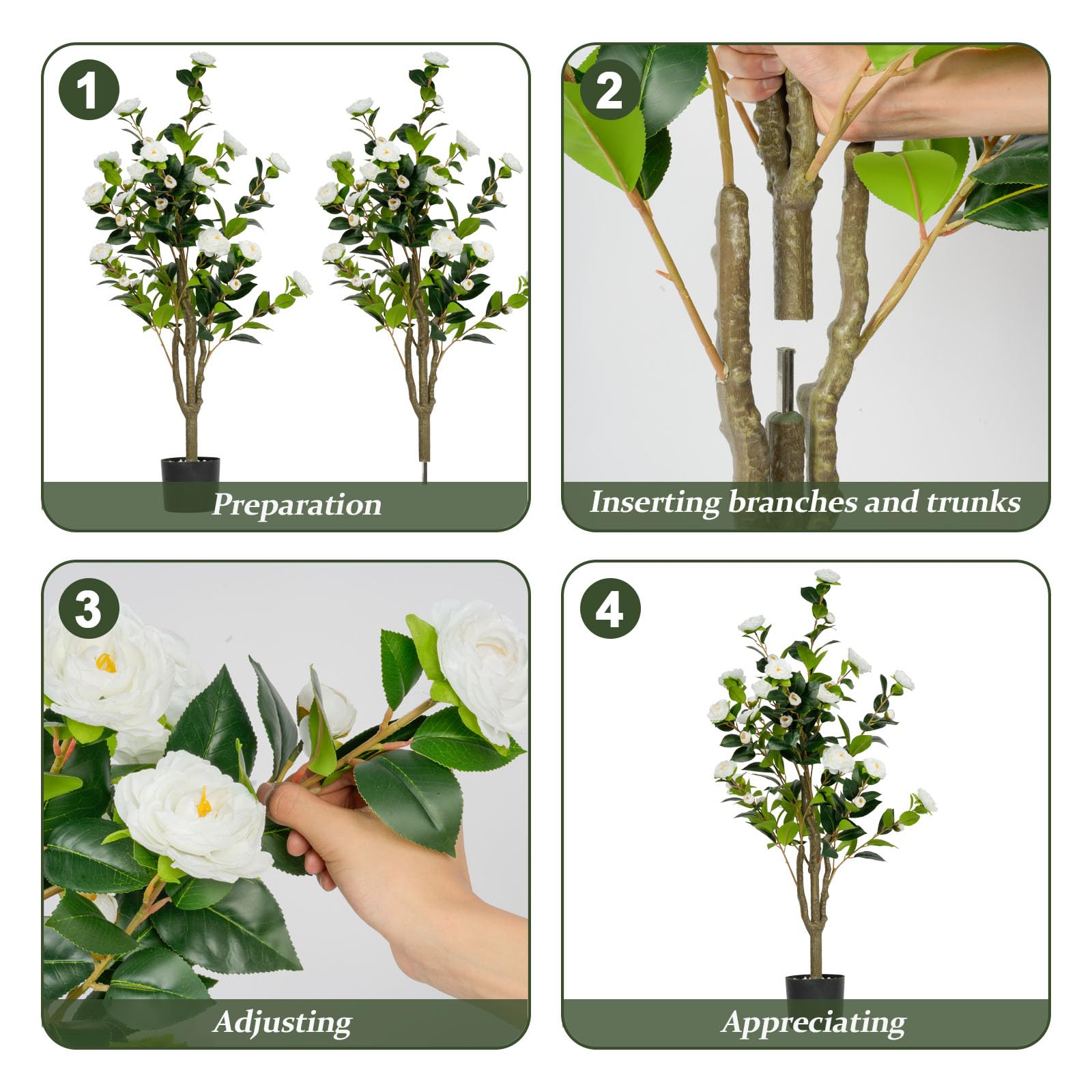 1
Preparation

2
Inserting branches and trunks

3
Adjusting

4
Appreciating