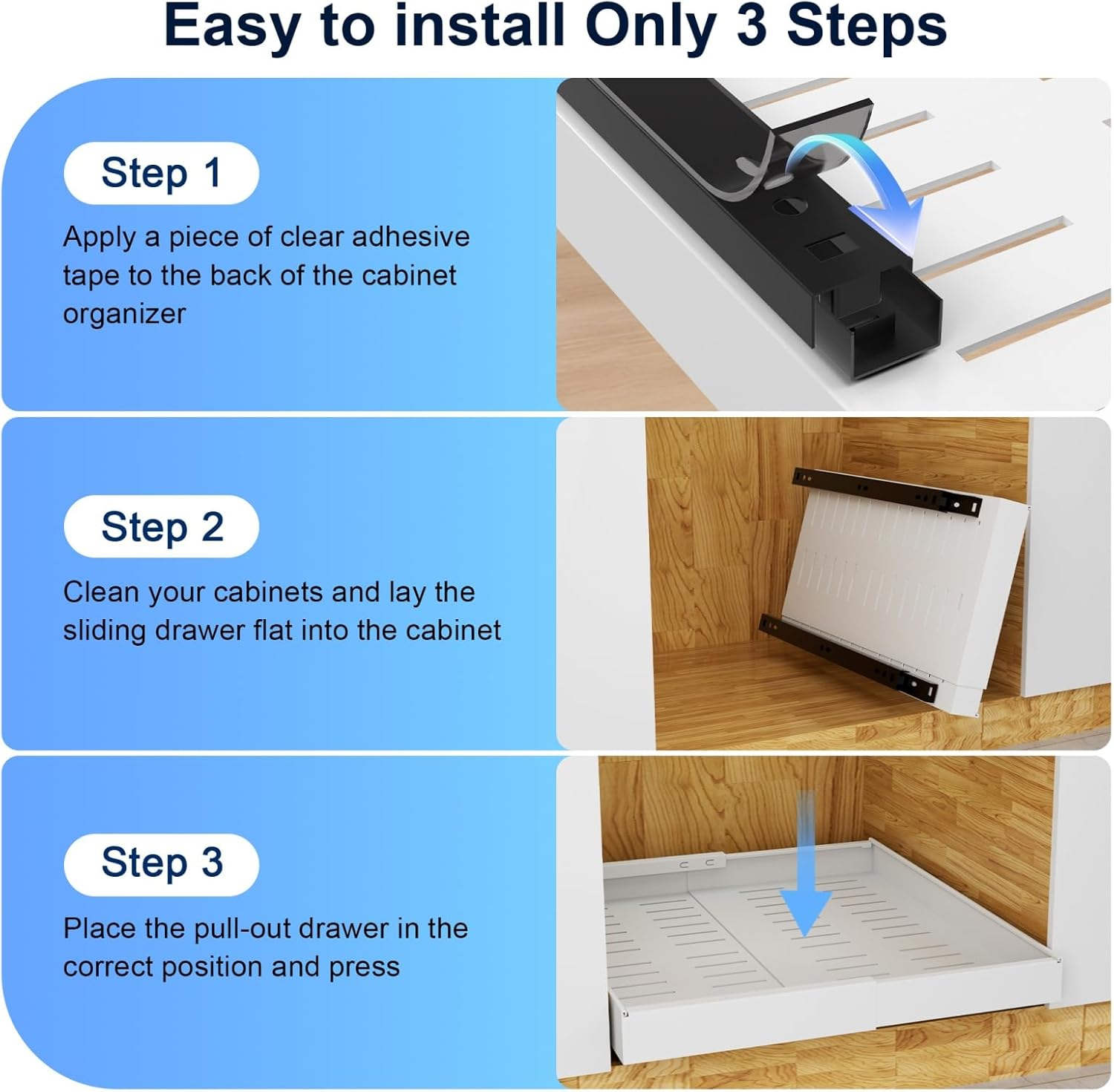 Easy to install Only 3 Steps

Step 1

Apply a piece of clear adhesive tape to the back of the cabinet organizer

Step 2

Clean your cabinets and lay the sliding drawer flat into the cabinet

Step 3

Place the pull-out drawer in the correct position and press