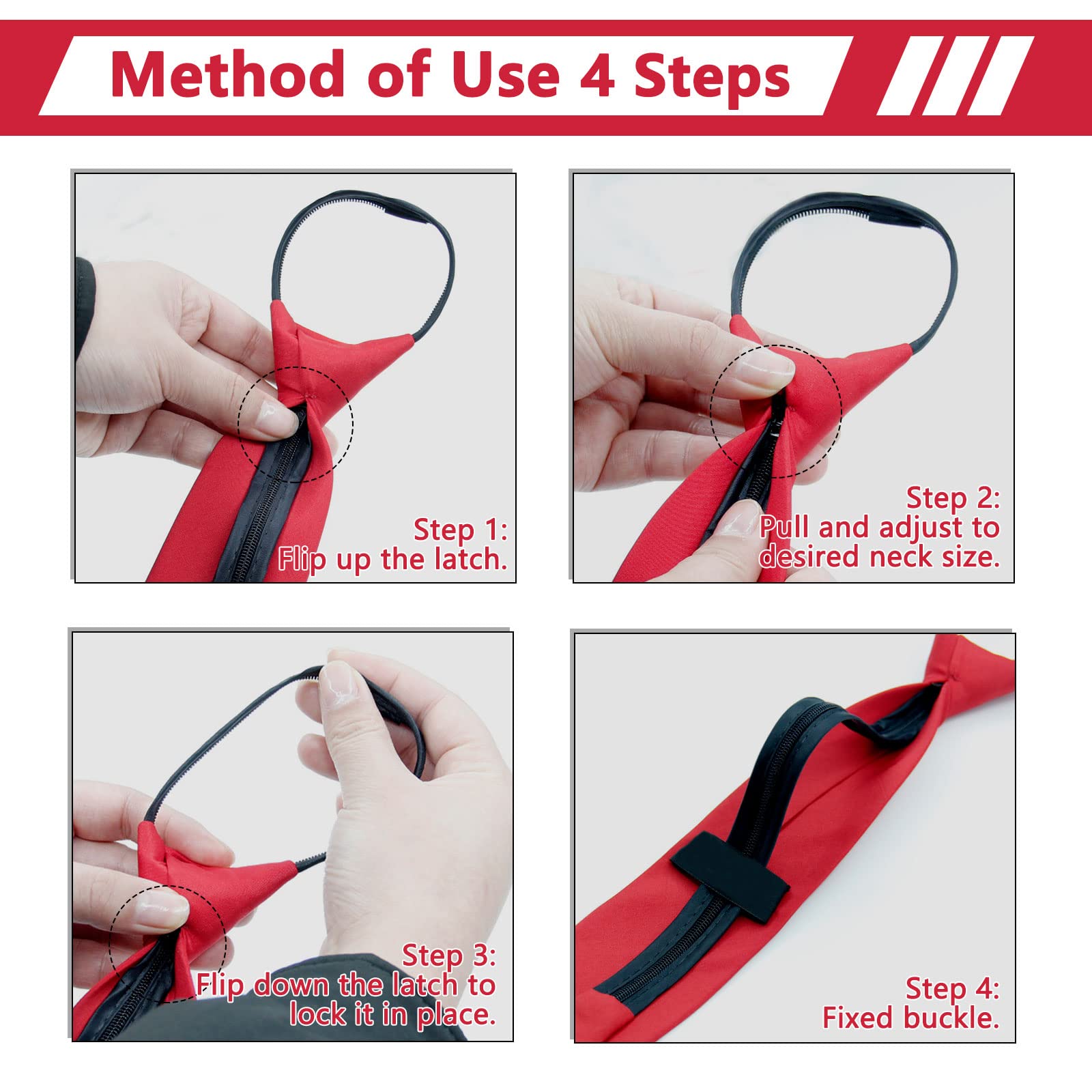 Method of Use 4 Steps

Step 1:
Flip up the latch.

Step 2:
Pull and adjust to desired neck size.

Step 3:
Flip down the latch to lock it in place.

Step 4:
Fixed buckle.