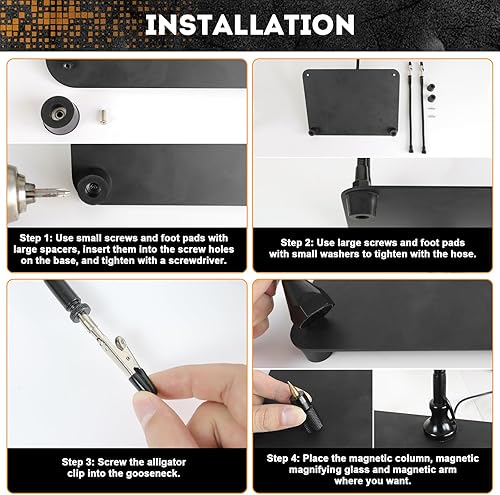 INSTALLATION

Step 1: Use small screws and foot pads with large spacers, insert them into the screw holes on the base, and tighten with a screwdriver.

Step 2: Use large screws and foot pads with small washers to tighten with the hose.

Step 3: Screw the alligator clip into the gooseneck.

Step 4: Place the magnetic column, magnetic magnifying glass and magnetic arm where you want.