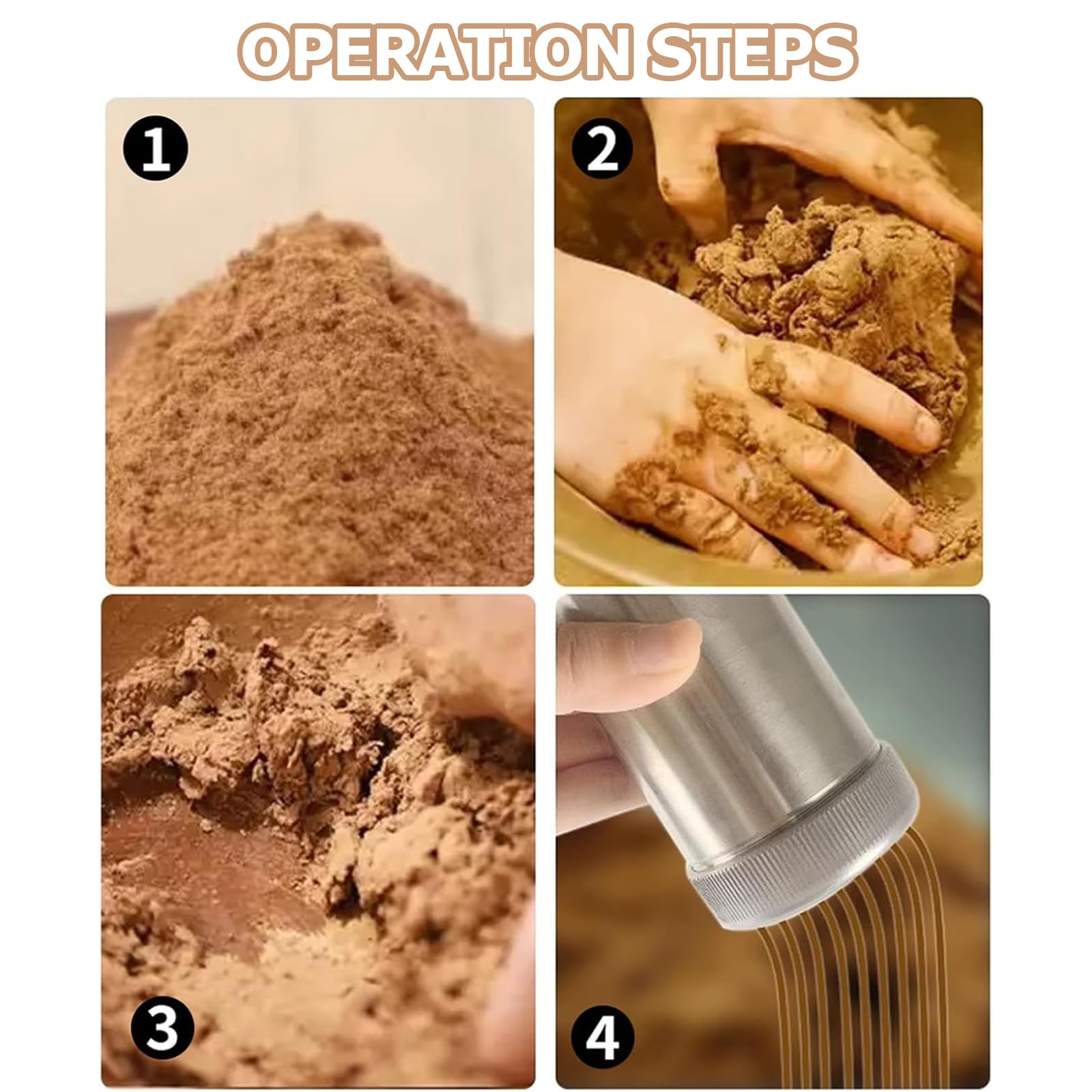 OPERATION STEPS

1

2

3

4