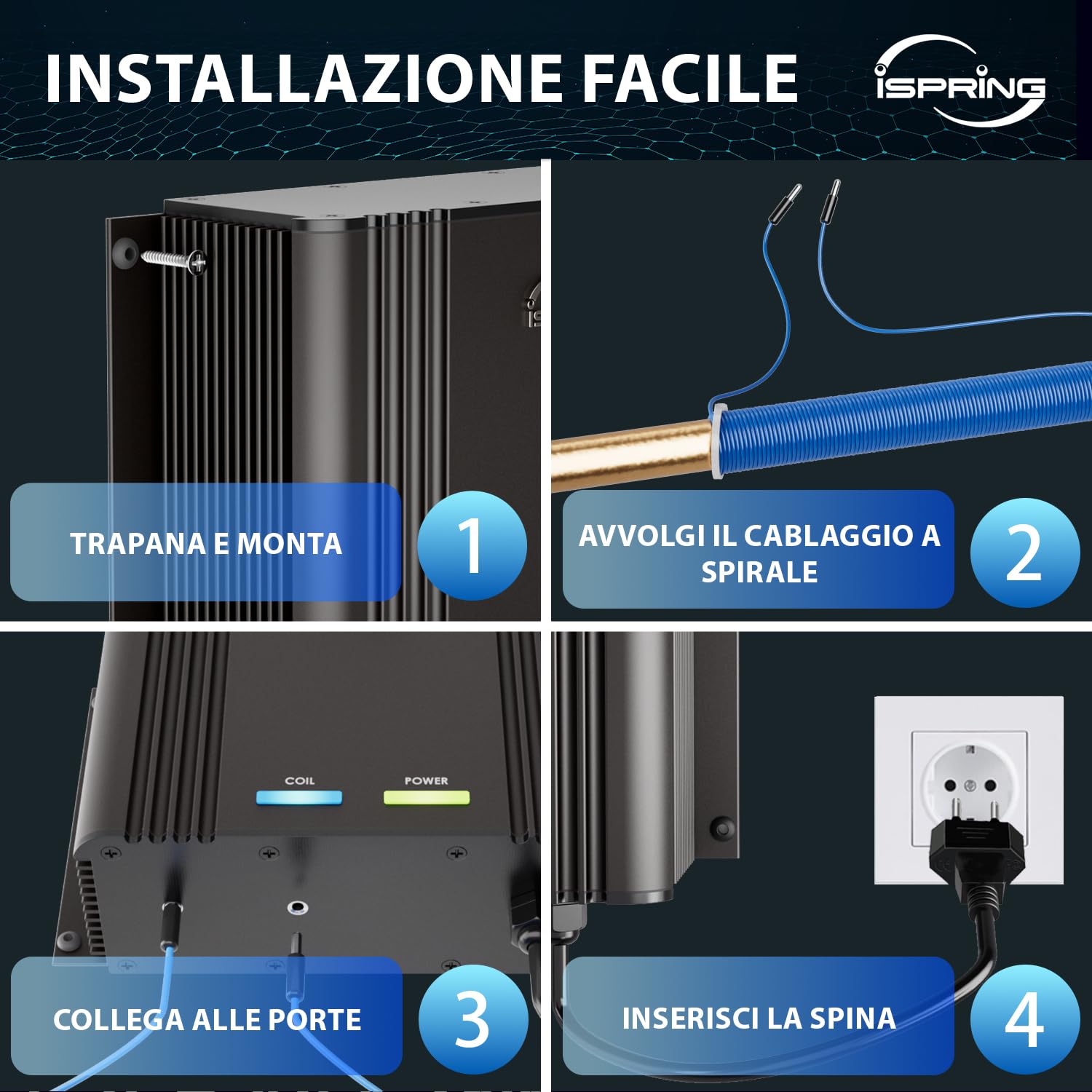 INSTALLAZIONE FACILE

iSPRING

TRAPANA E MONTA

1

AVVOLGI IL CABLAGGIO A SPIRALE

2

COIL

POWER

COLLEGA ALLE PORTE

3

INSERISCI LA SPINA

4