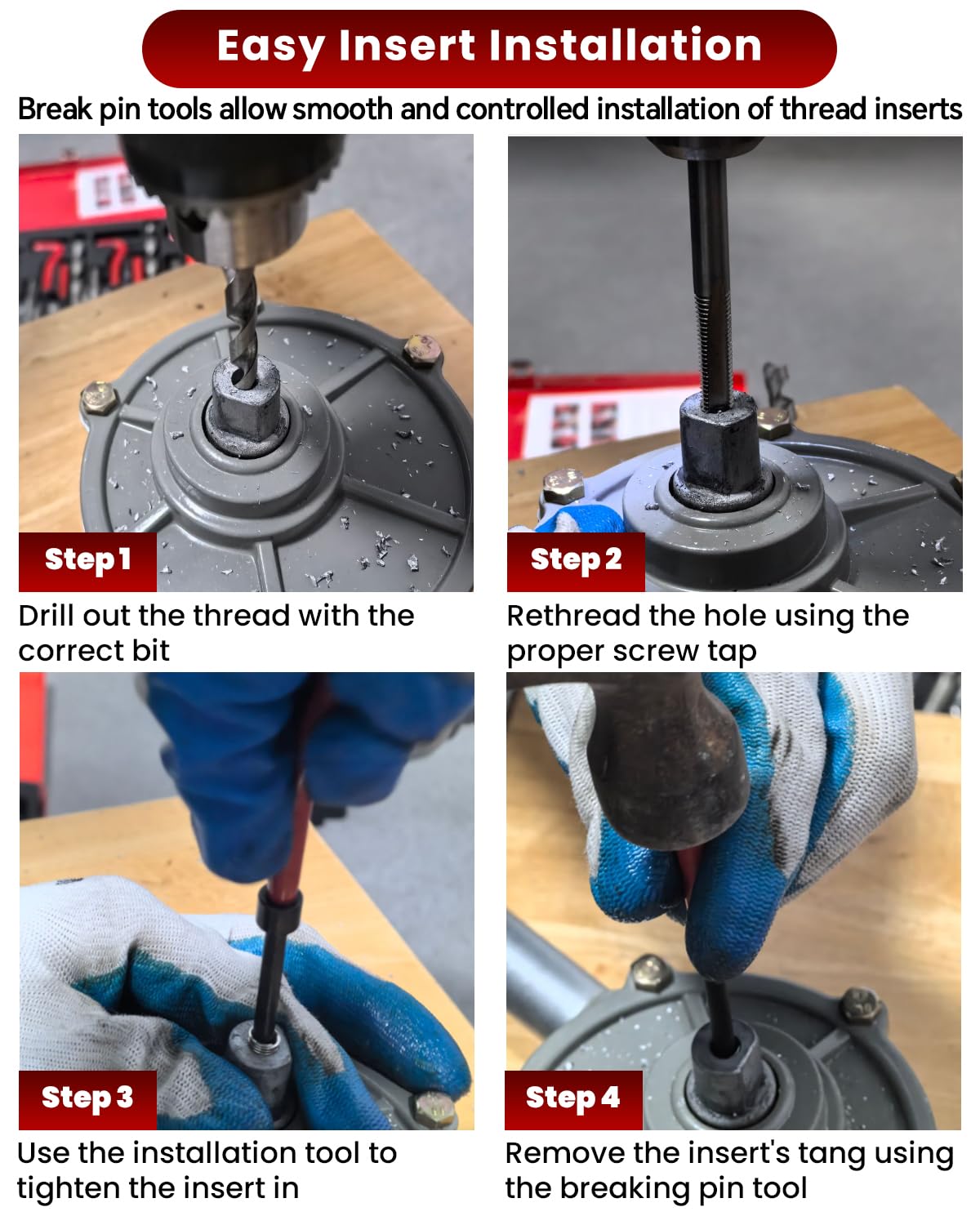 Easy Insert Installation

Break pin tools allow smooth and controlled installation of thread inserts

Step 1

Drill out the thread with the correct bit

Step 2

Rethread the hole using the proper screw tap

Step 3

Use the installation tool to tighten the insert in

Step 4

Remove the insert's tang using the breaking pin tool