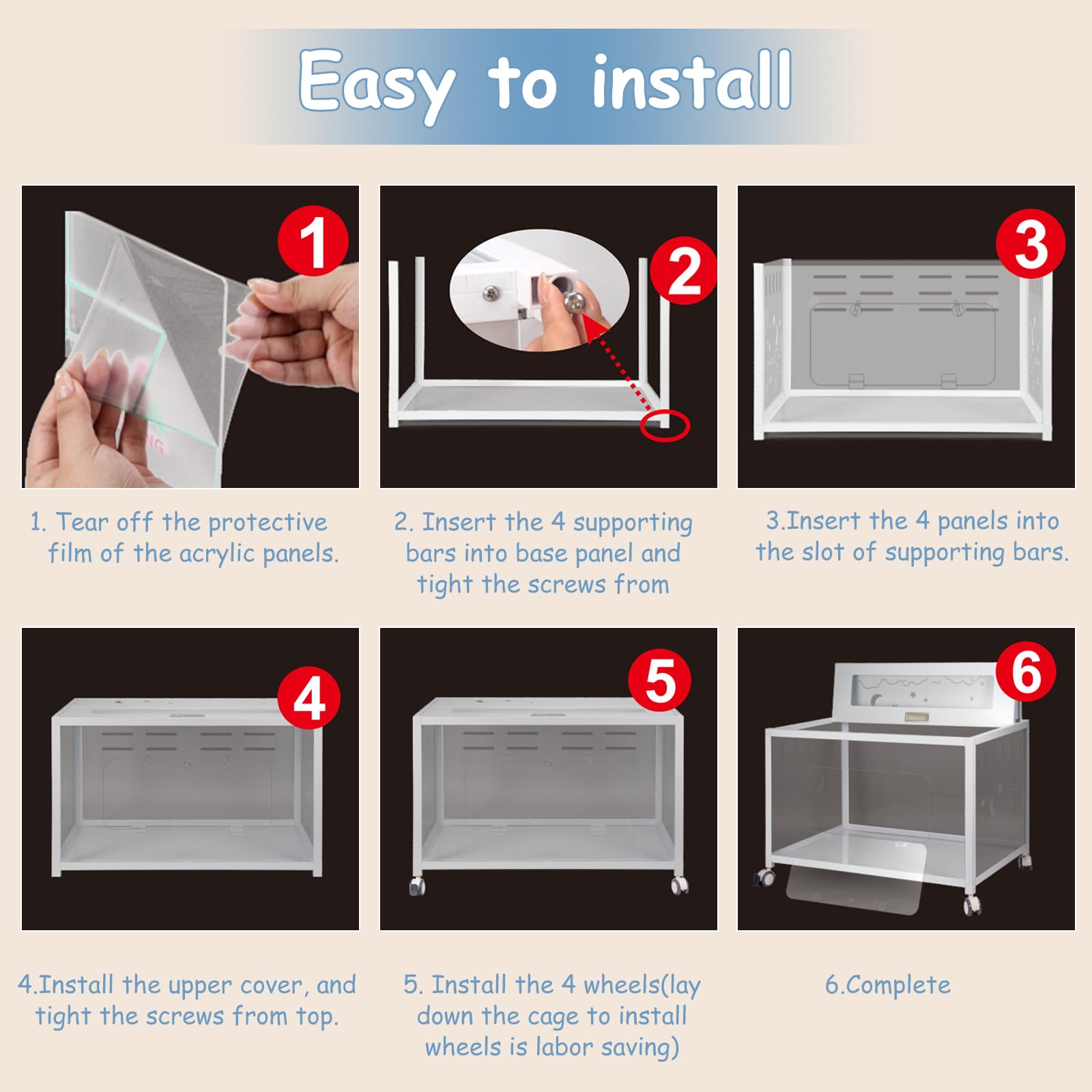 Easy to install

1

1. Tear off the protective film of the acrylic panels.

2

2. Insert the 4 supporting bars into base panel and tight the screws from

3

3.Insert the 4 panels into the slot of supporting bars.

4

4.Install the upper cover, and tight the screws from top.

5

5. Install the 4 wheels(lay down the cage to install wheels is labor saving)

6

6.Complete