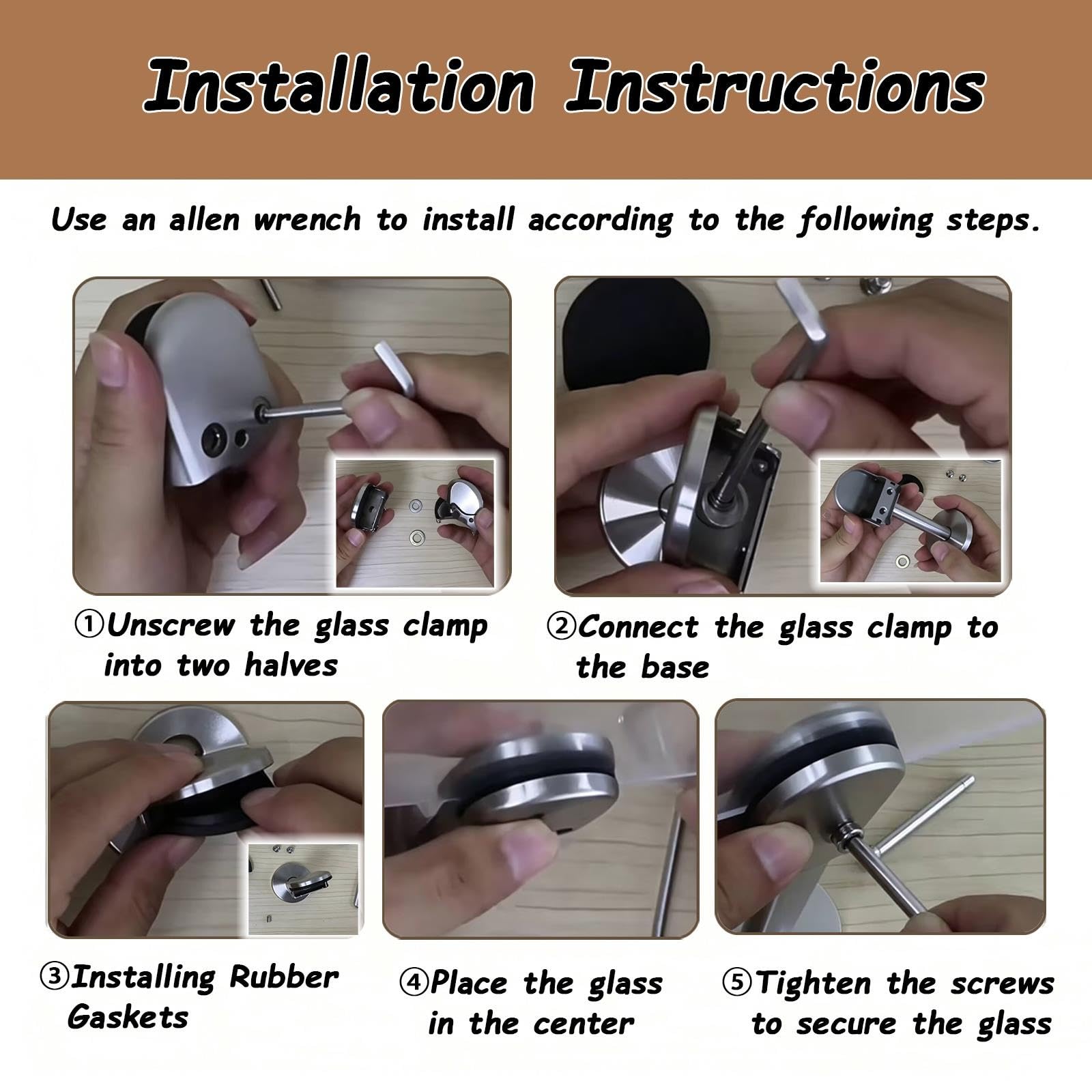 Installation Instructions

Use an allen wrench to install according to the following steps.

①Unscrew the glass clamp into two halves

②Connect the glass clamp to the base

③Installing Rubber Gaskets

④Place the glass in the center

⑤Tighten the screws to secure the glass