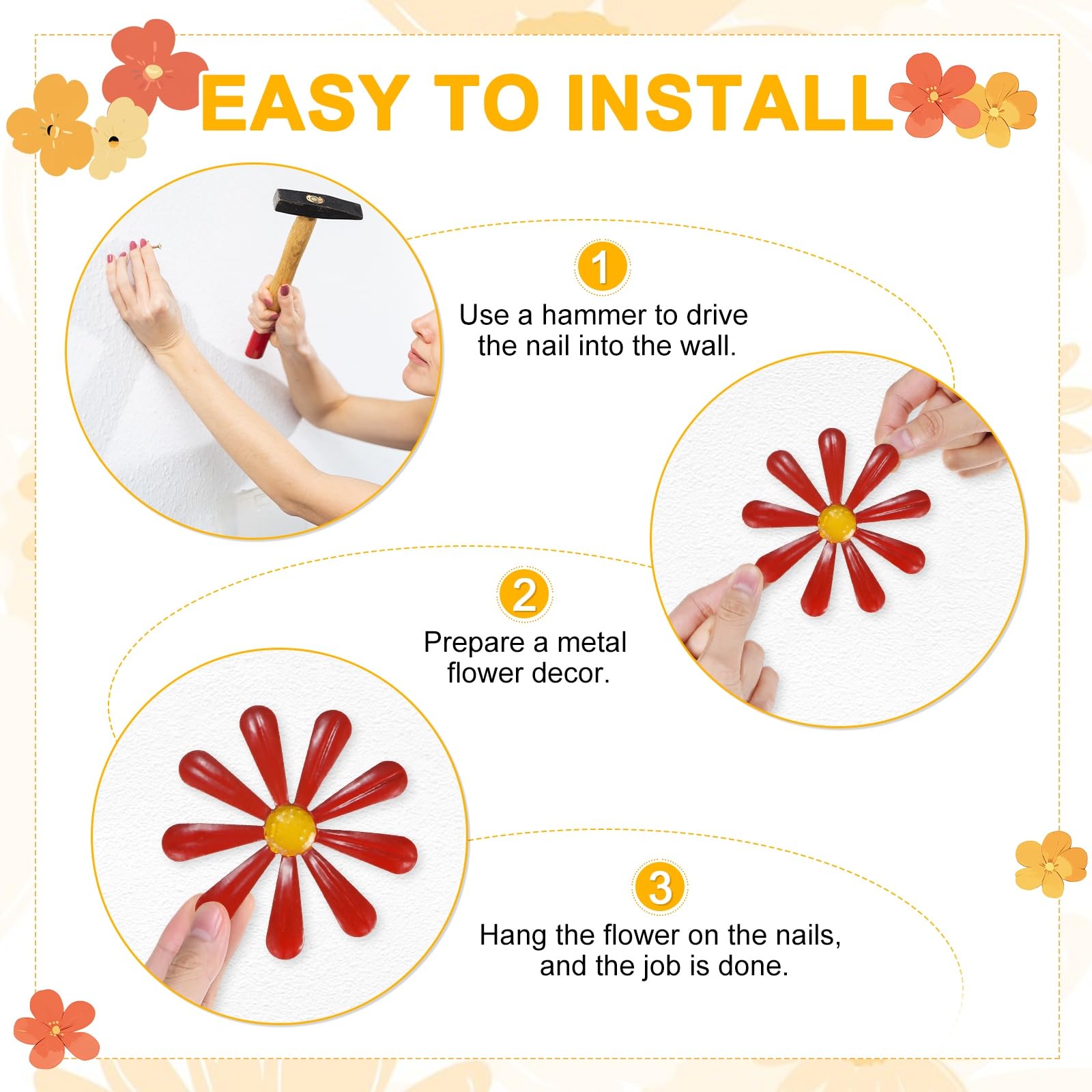 EASY TO INSTALL

1

Use a hammer to drive the nail into the wall.

2

Prepare a metal flower decor.

3

Hang the flower on the nails, and the job is done.