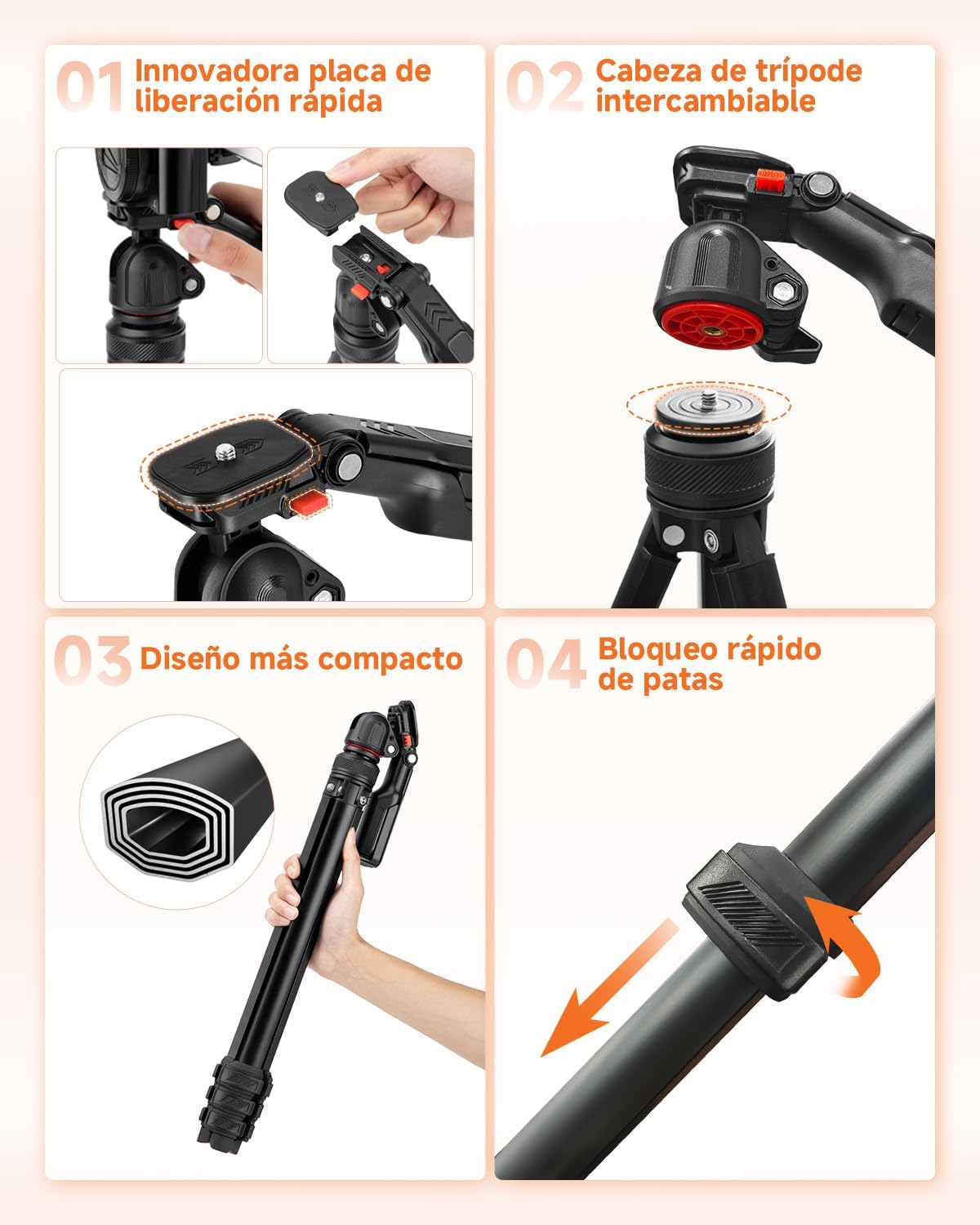 01 Innovadora placa de liberación rápida

02 Cabeza de trípode intercambiable

03 Diseño más compacto

04 Bloqueo rápido de patas