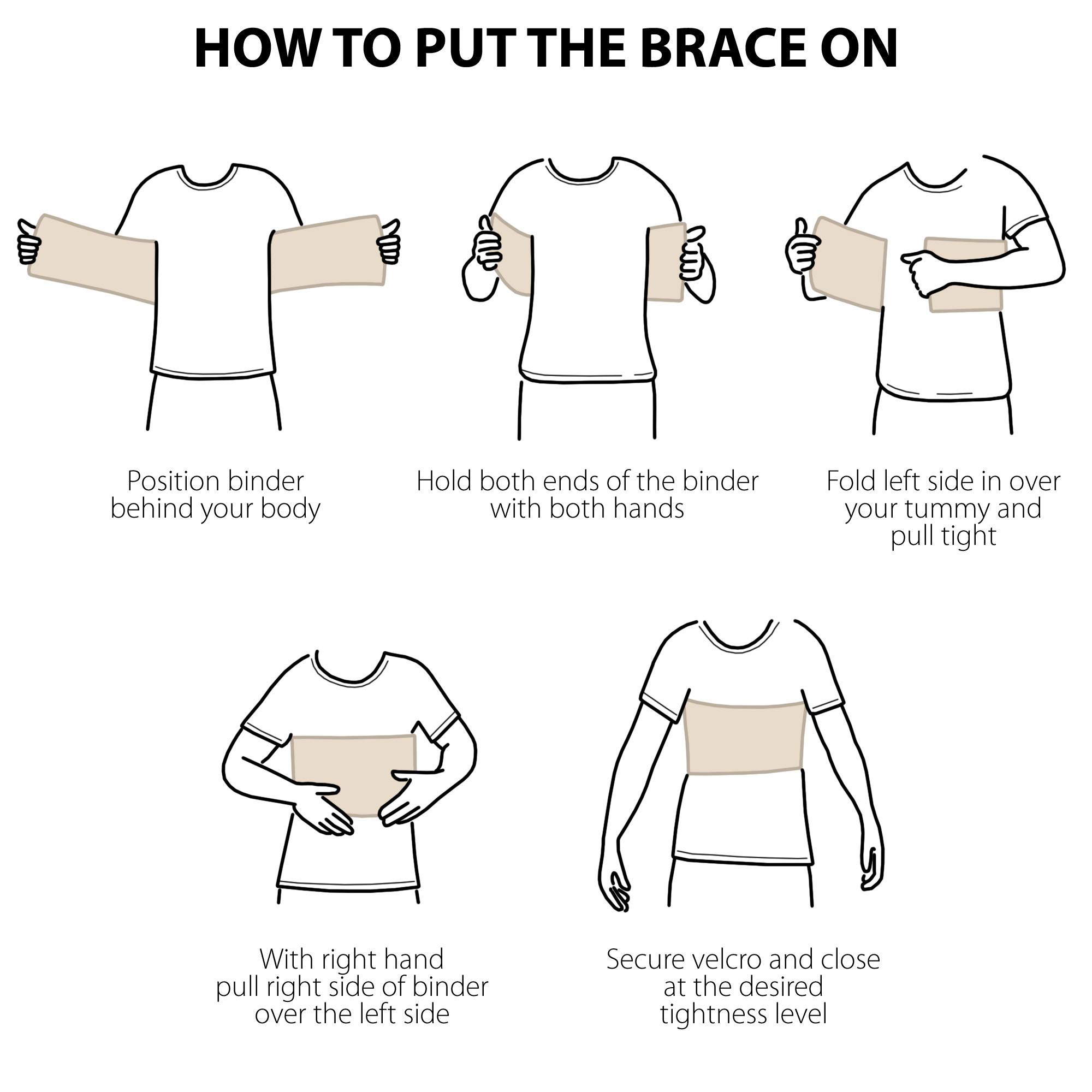 HOW TO PUT THE BRACE ON

Position binder behind your body

Hold both ends of the binder with both hands

Fold left side in over your tummy and pull tight

With right hand pull right side of binder over the left side

Secure velcro and close at the desired tightness level