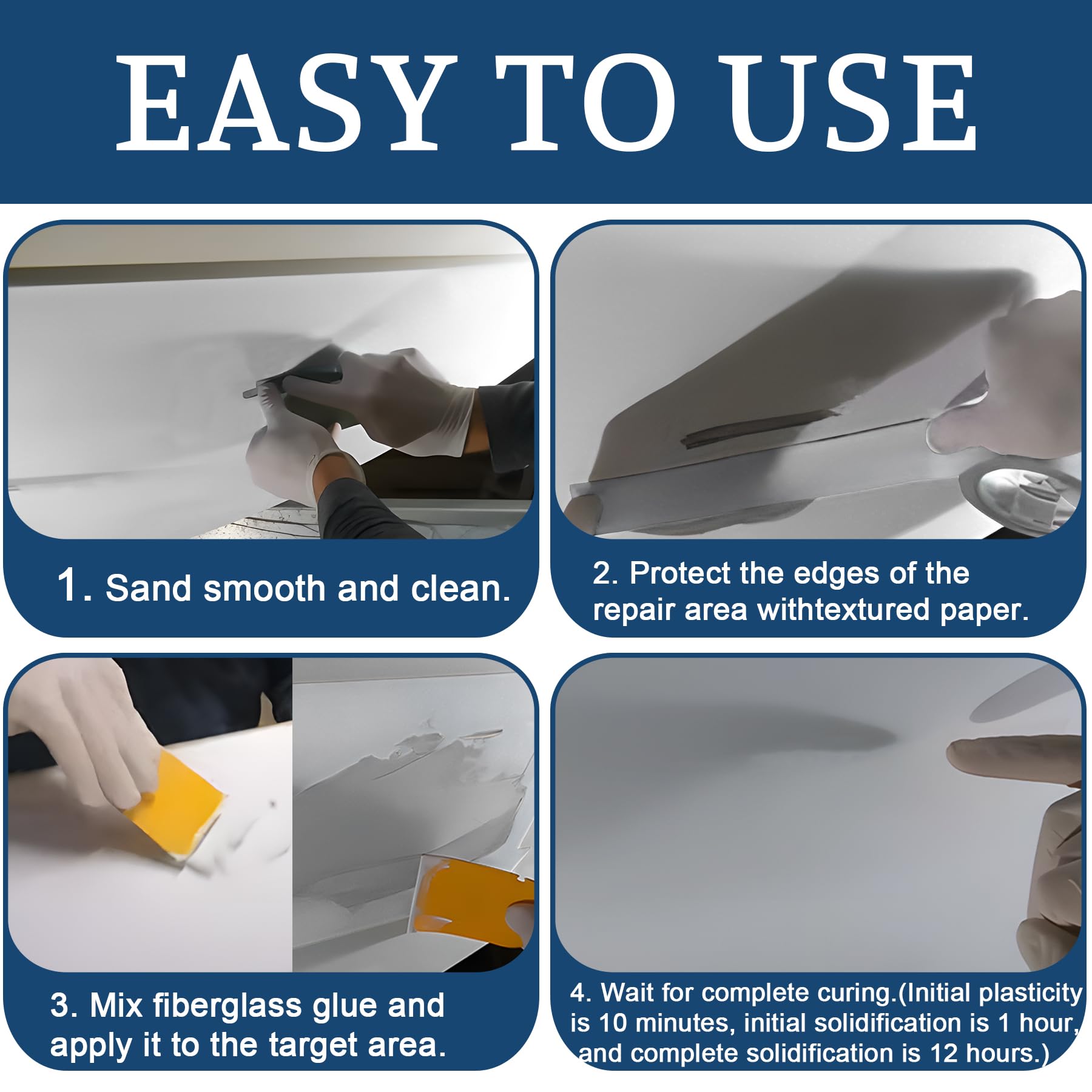 EASY TO USE

1. Sand smooth and clean.

2. Protect the edges of the repair area withtextured paper.

3. Mix fiberglass glue and apply it to the target area.

4. Wait for complete curing.(Initial plasticity is 10 minutes, initial solidification is 1 hour, and complete solidification is 12 hours.)