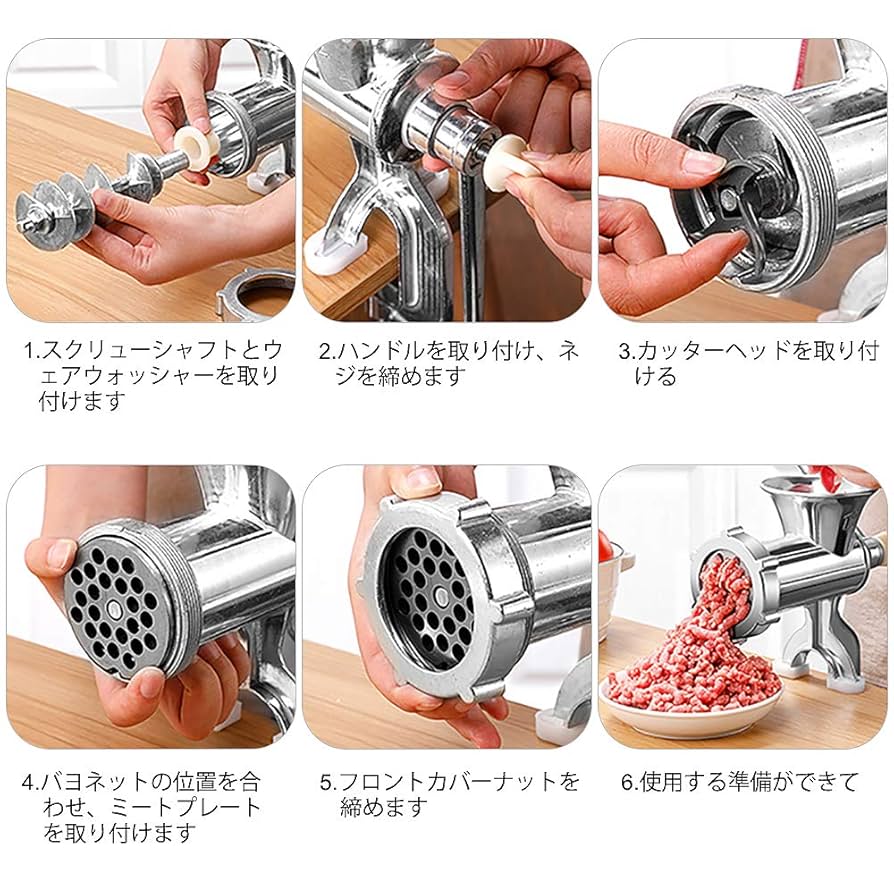 1.スクリューシャフトとウェアウォッシャーを取り付けます

2.ハンドルを取り付け、ネジを締めます

3.カッターヘッドを取り付ける

4.バヨネットの位置を合わせ、ミートプレートを取り付けます

5.フロントカバーナットを締めます

6.使用する準備ができて