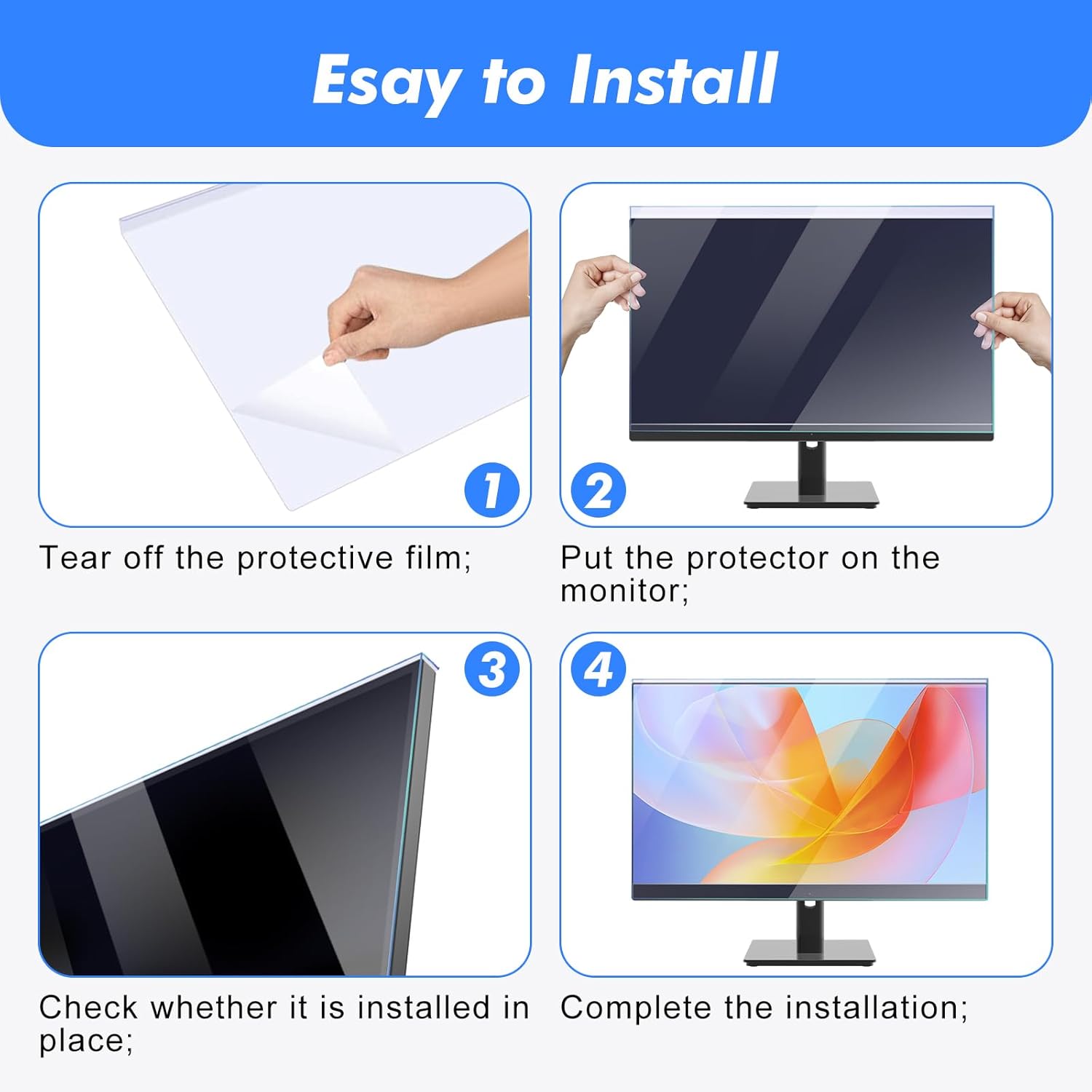 Esay to Install

1

Tear off the protective film;

2

Put the protector on the monitor;

3

Check whether it is installed in place;

4

Complete the installation;