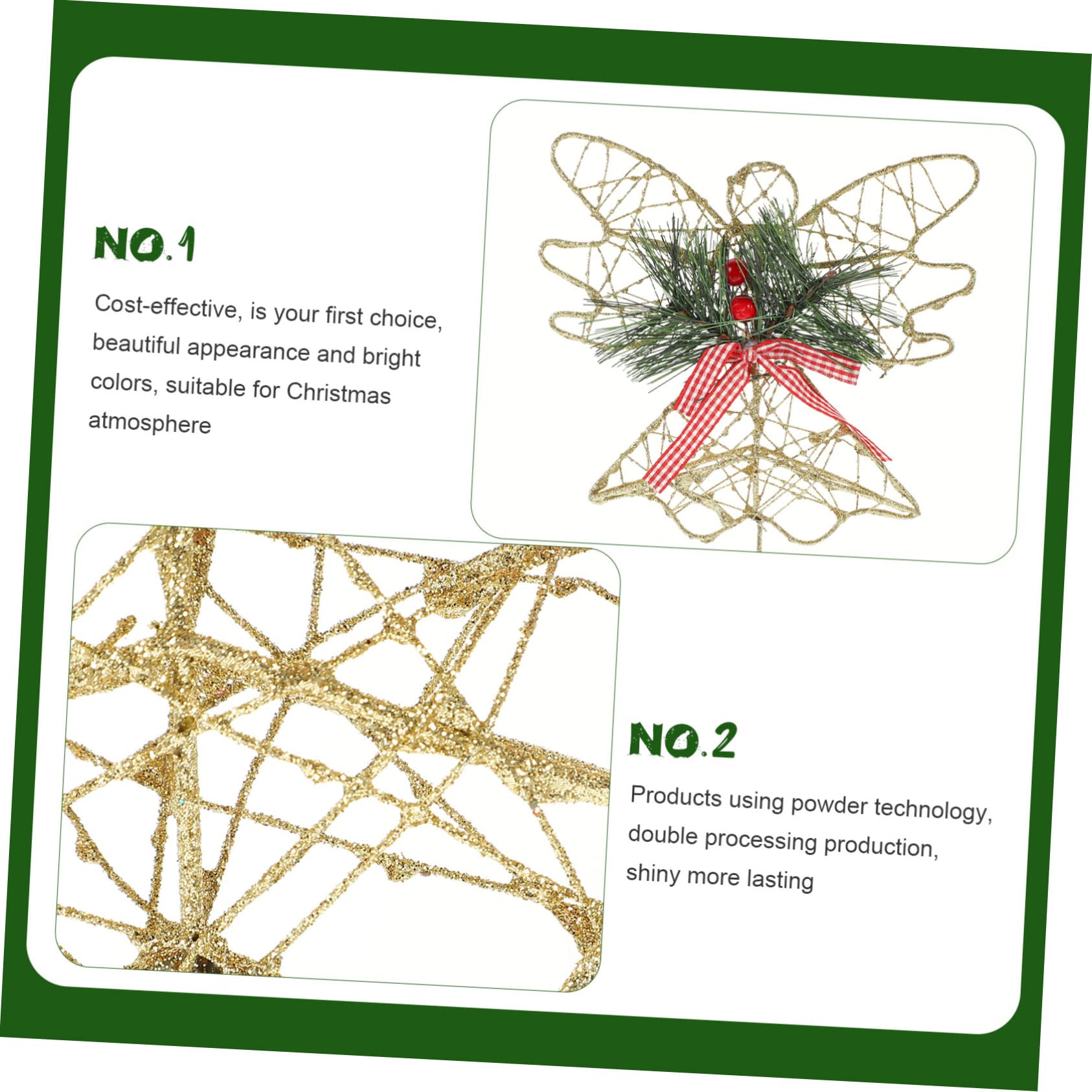 NO.1

Cost-effective, is your first choice, beautiful appearance and bright colors, suitable for Christmas atmosphere

NO.2

Products using powder technology, double processing production, shiny more lasting