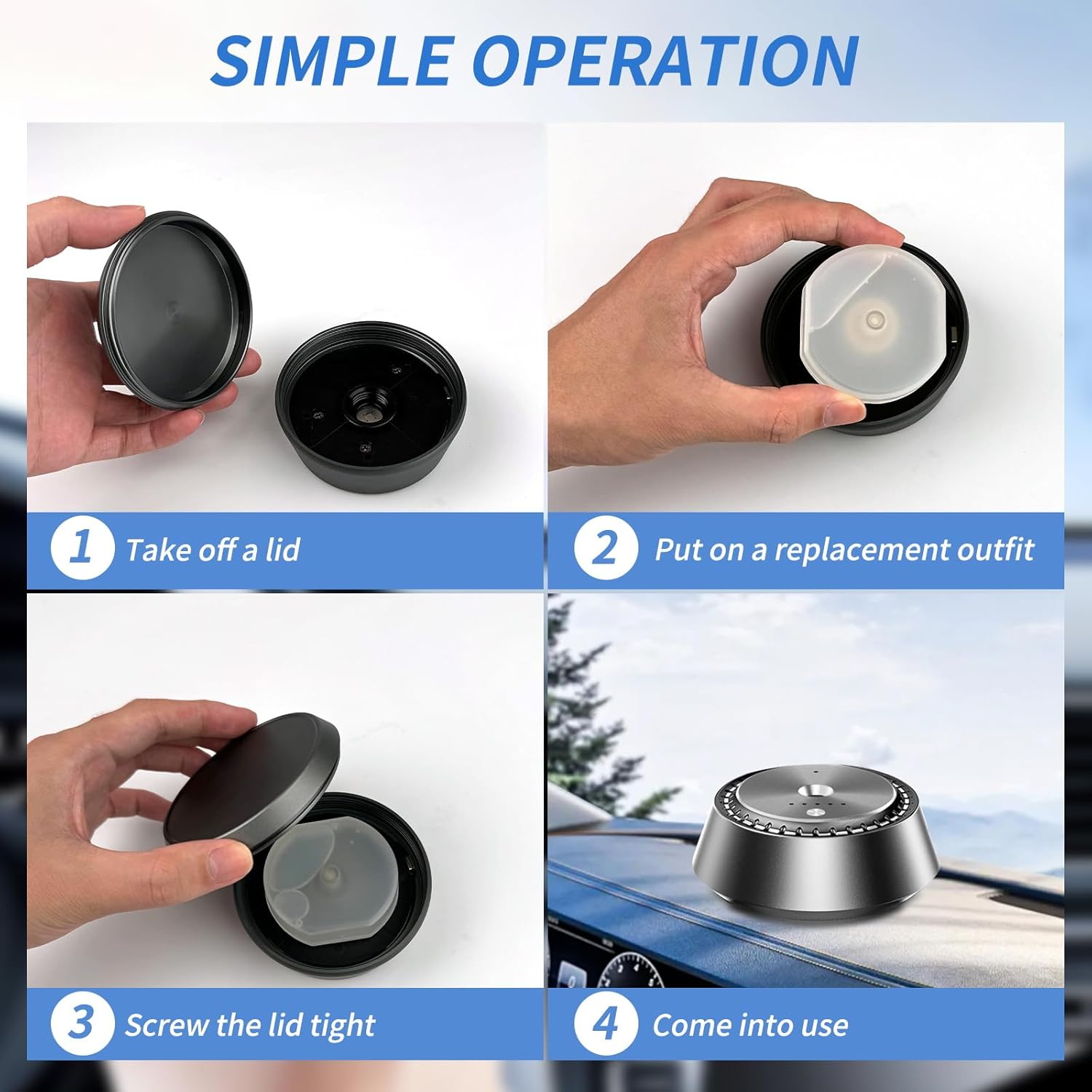 SIMPLE OPERATION

1 Take off a lid

2 Put on a replacement outfit

3 Screw the lid tight

4 Come into use