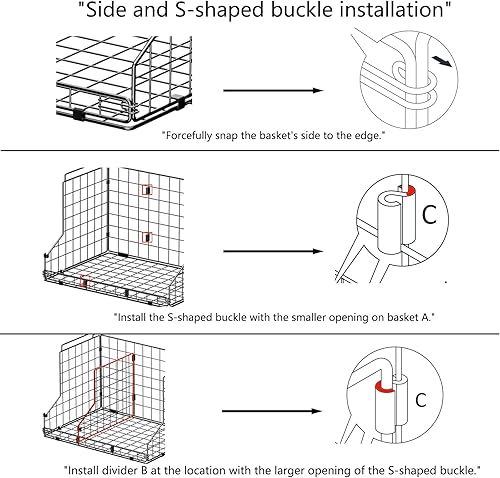 "Side and S-shaped buckle installation"

"Forcefully snap the basket's side to the edge."

C

"Install the S-shaped buckle with the smaller opening on basket A."

C

"Install divider B at the location with the larger opening of the S-shaped buckle."