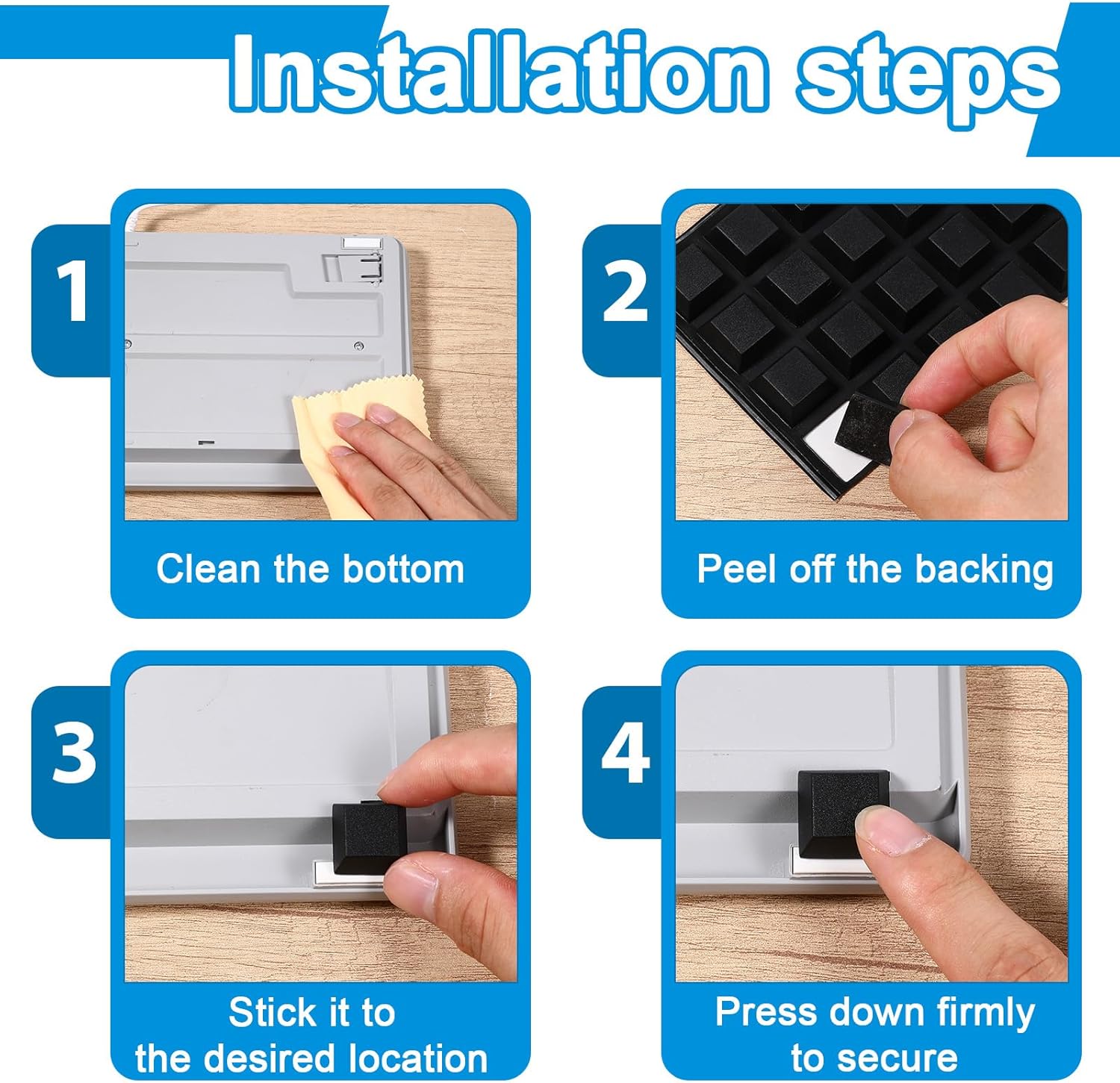 Installation steps

1

Clean the bottom

2

Peel off the backing

3

Stick it to the desired location

4

Press down firmly to secure