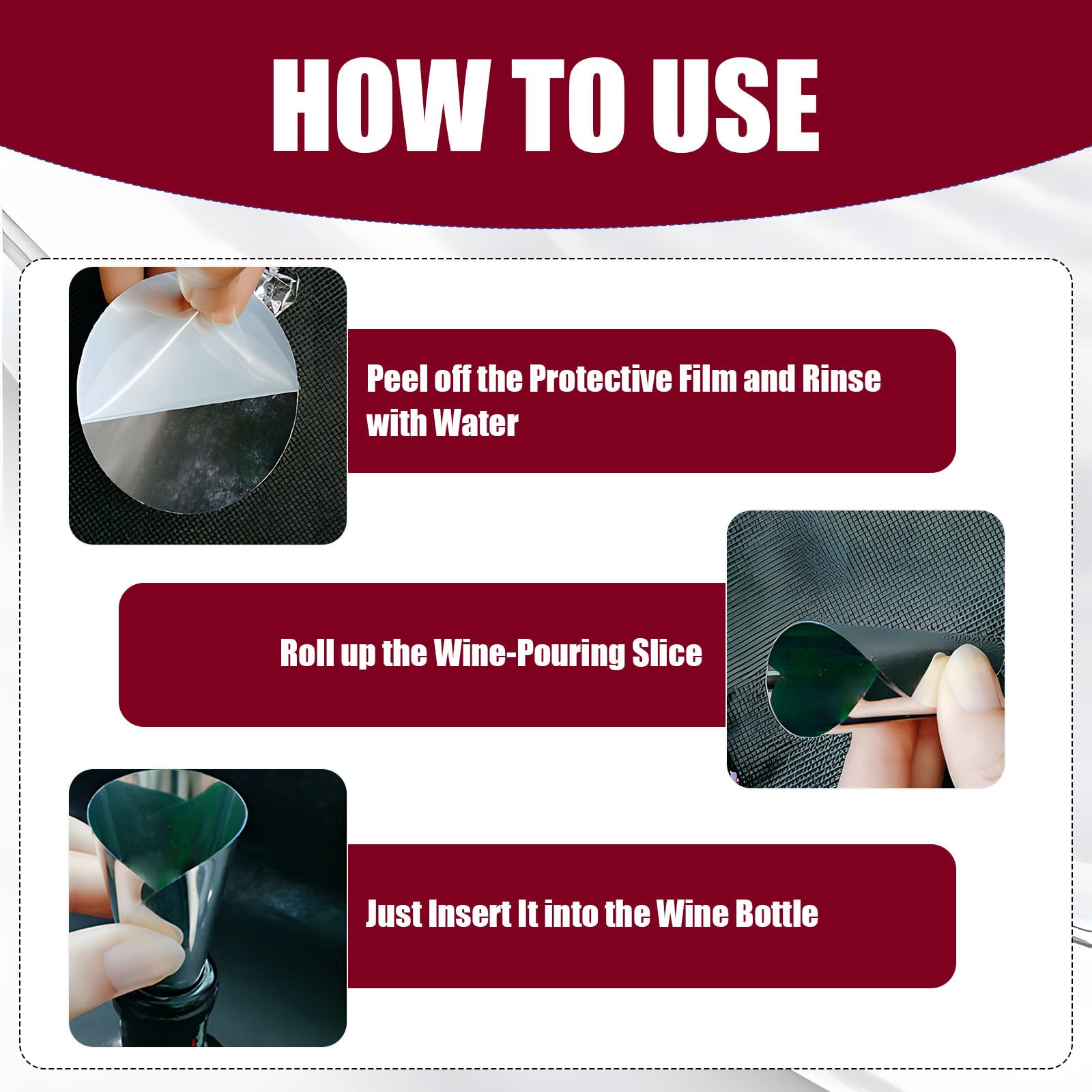 HOW TO USE

Peel off the Protective Film and Rinse with Water

Roll up the Wine-Pouring Slice

Just Insert It into the Wine Bottle