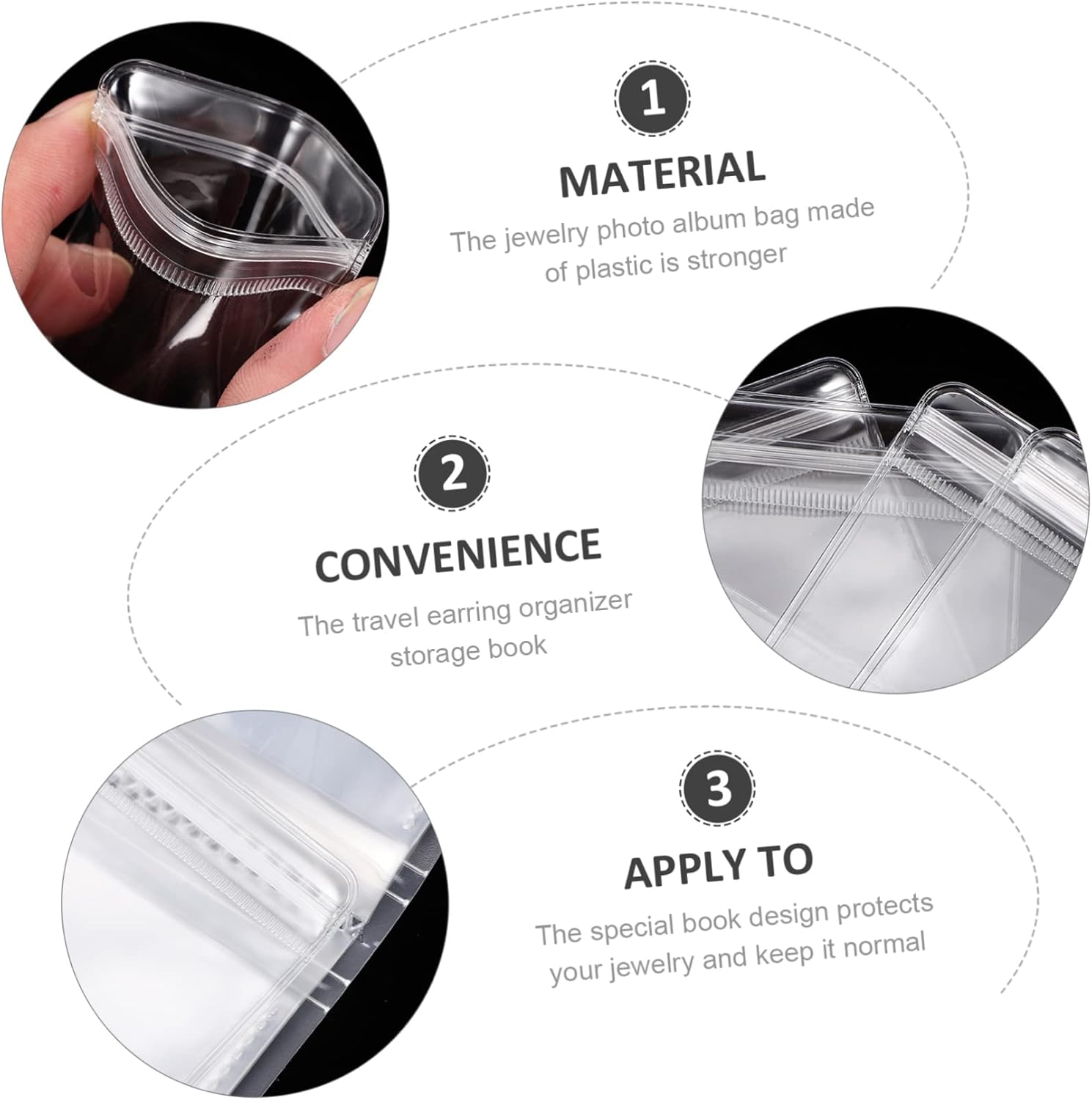 1

MATERIAL

The jewelry photo album bag made of plastic is stronger

2

CONVENIENCE

The travel earring organizer storage book

3

APPLY TO

The special book design protects your jewelry and keep it normal