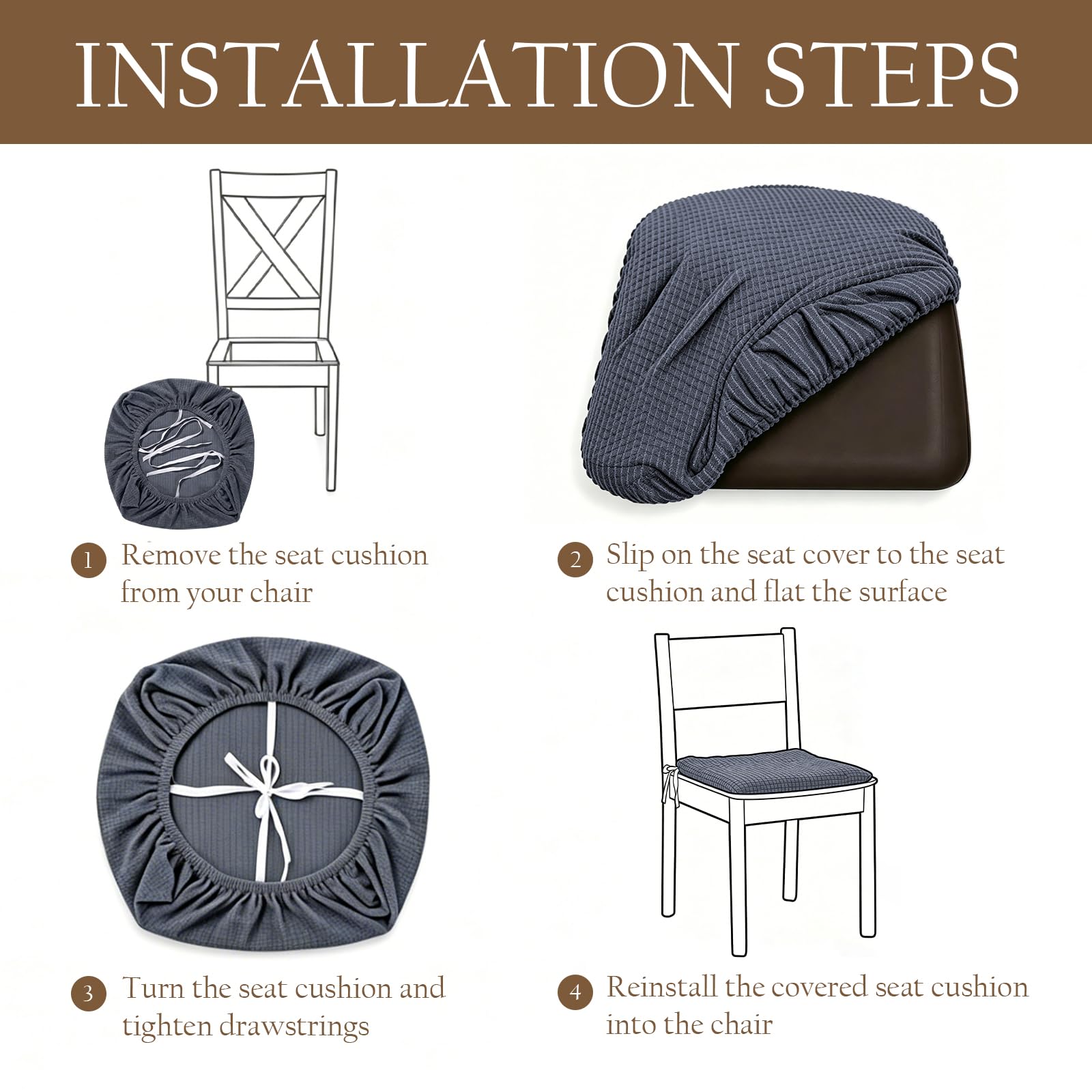 INSTALLATION STEPS

1 Remove the seat cushion from your chair

2 Slip on the seat cover to the seat cushion and flat the surface

3 Turn the seat cushion and tighten drawstrings

4 Reinstall the covered seat cushion into the chair