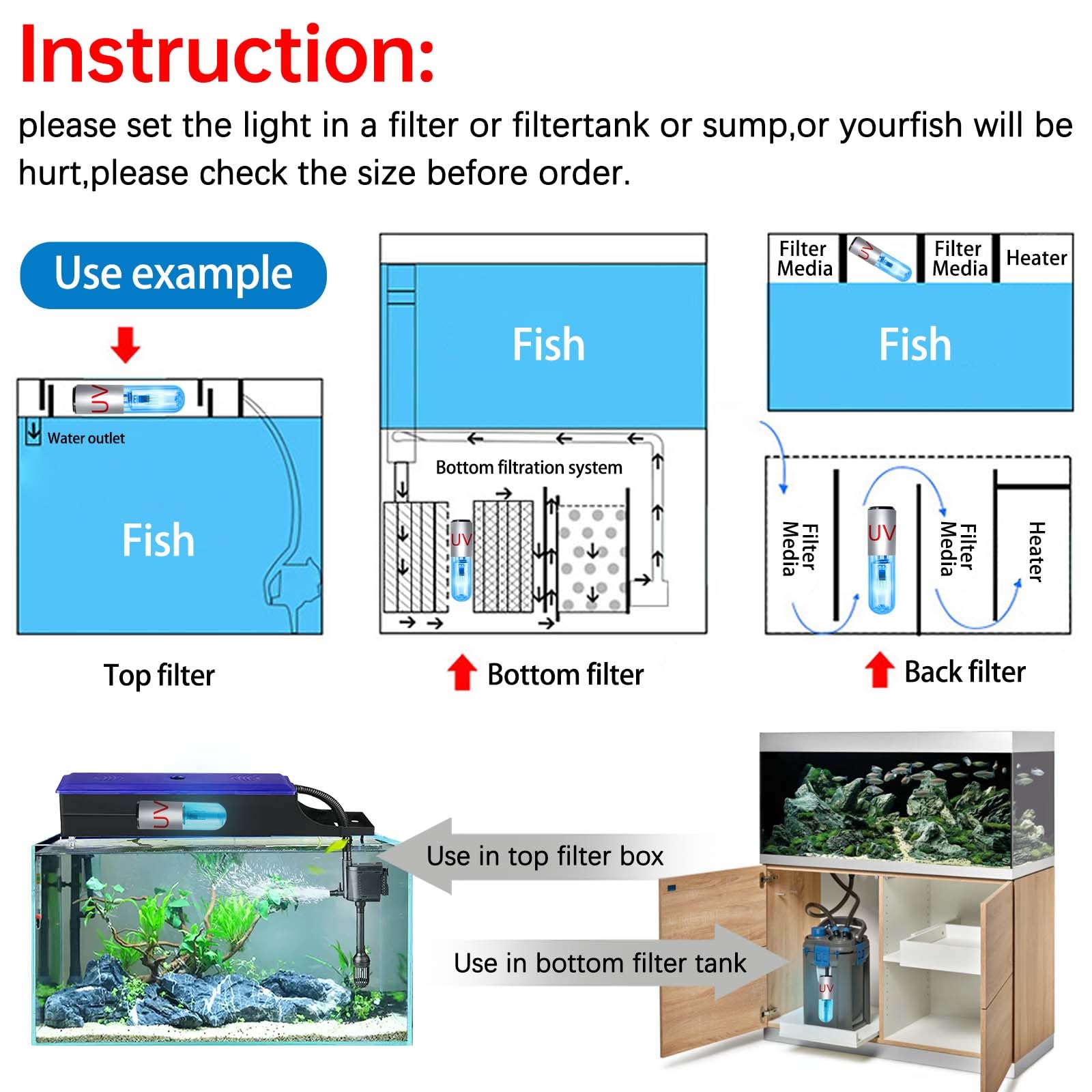 Instruction:
please set the light in a filter or filtertank or sump,or yourfish will be hurt,please check the size before order.

Use example

UV

Water outlet

Fish

Top filter

Fish

Bottom filtration system

UV

Bottom filter

Filter Media

UV

Filter Media

Heater

Fish

Filter Media

UV

Filter Media

Heater

Back filter

UV

Use in top filter box

Use in bottom filter tank

UV