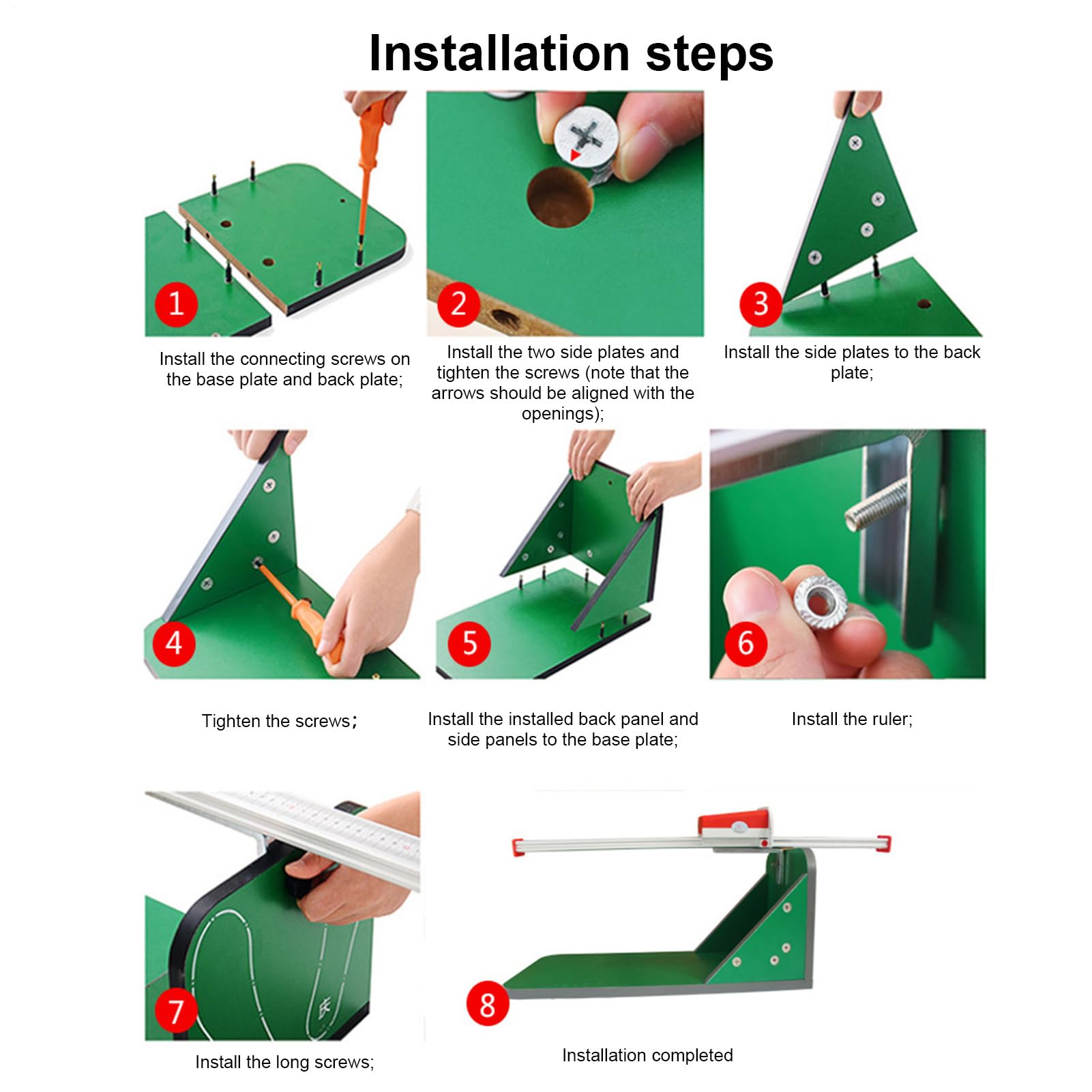 Installation steps

1

Install the connecting screws on the base plate and back plate;

2

Install the two side plates and tighten the screws (note that the arrows should be aligned with the openings);

3

Install the side plates to the back plate;

4

Tighten the screws;

5

Install the installed back panel and side panels to the base plate;

6

Install the ruler;

7

Install the long screws;

8

Installation completed