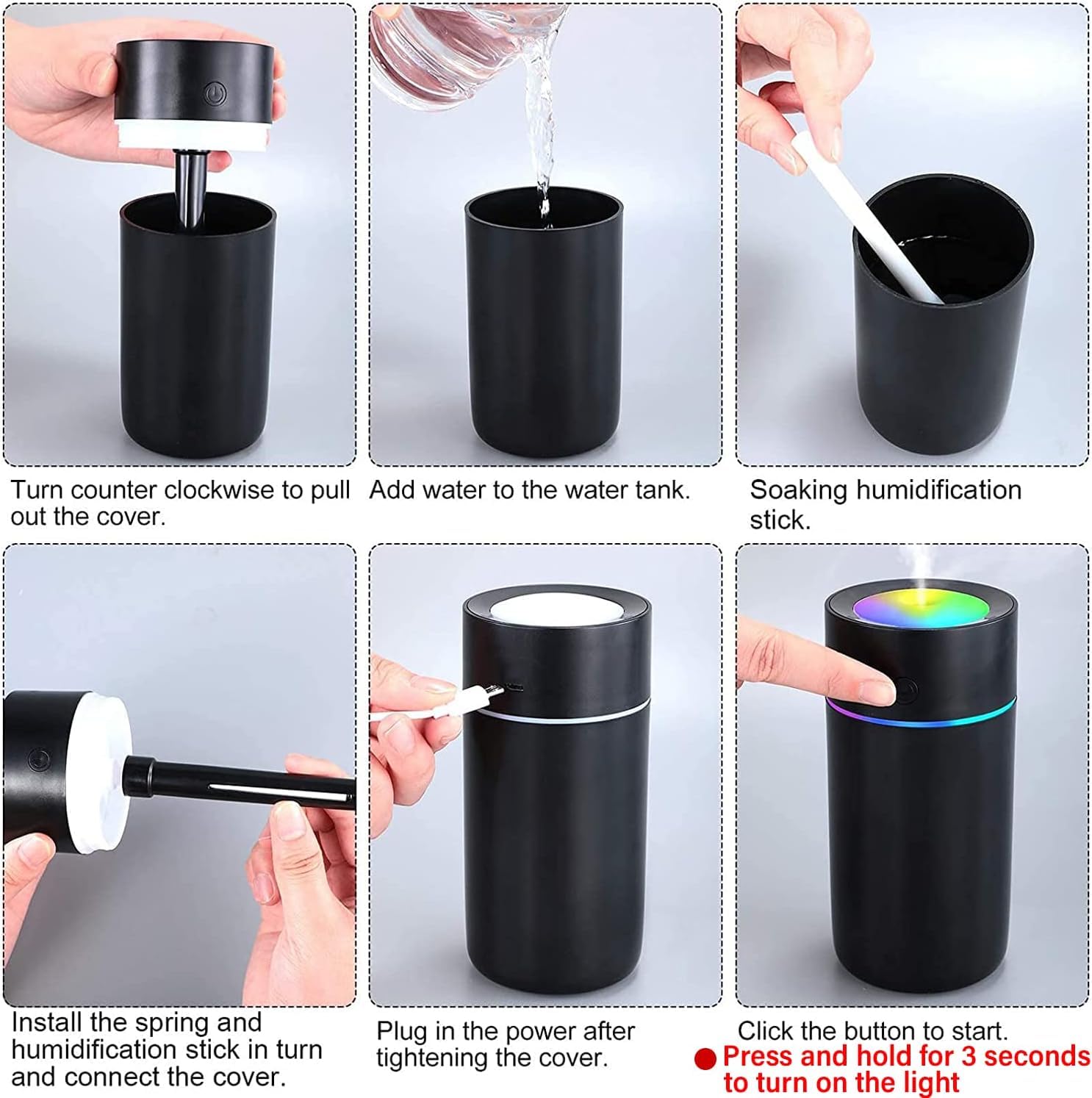 Turn counter clockwise to pull out the cover.

Add water to the water tank.

Soaking humidification stick.

Install the spring and humidification stick in turn and connect the cover.

Plug in the power after tightening the cover.

Click the button to start.
● Press and hold for 3 seconds to turn on the light