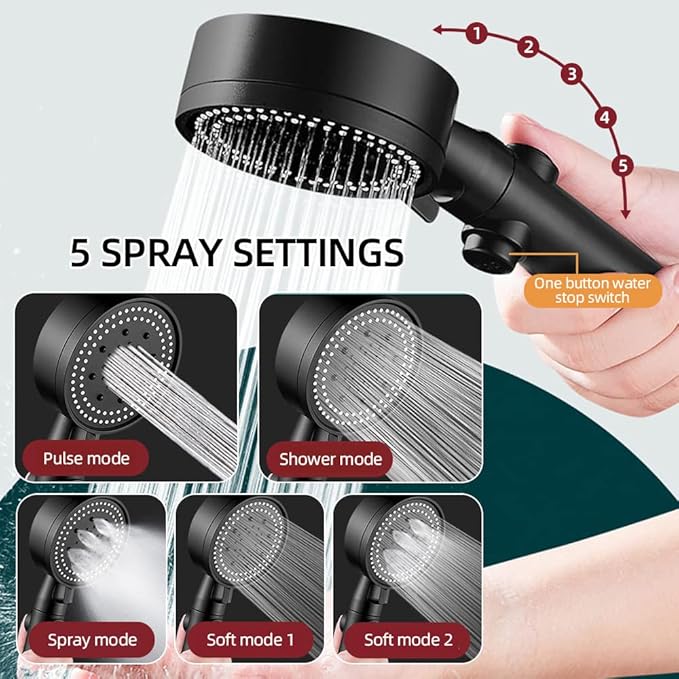 1
2
3
4
5

5 SPRAY SETTINGS

One button water stop switch

Pulse mode

Shower mode

Spray mode

Soft mode 1

Soft mode 2