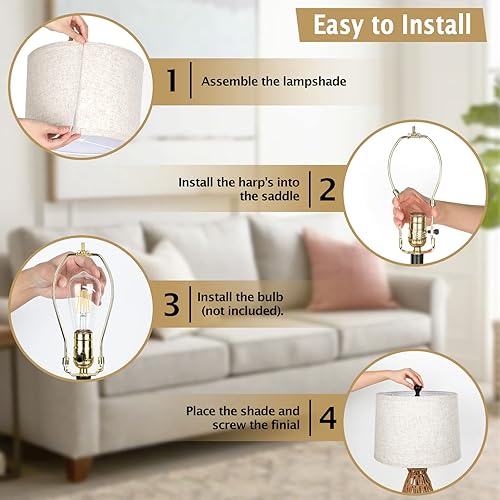 Easy to Install

1 Assemble the lampshade

Install the harp's into the saddle 2

3 Install the bulb (not included).

Place the shade and screw the finial 4