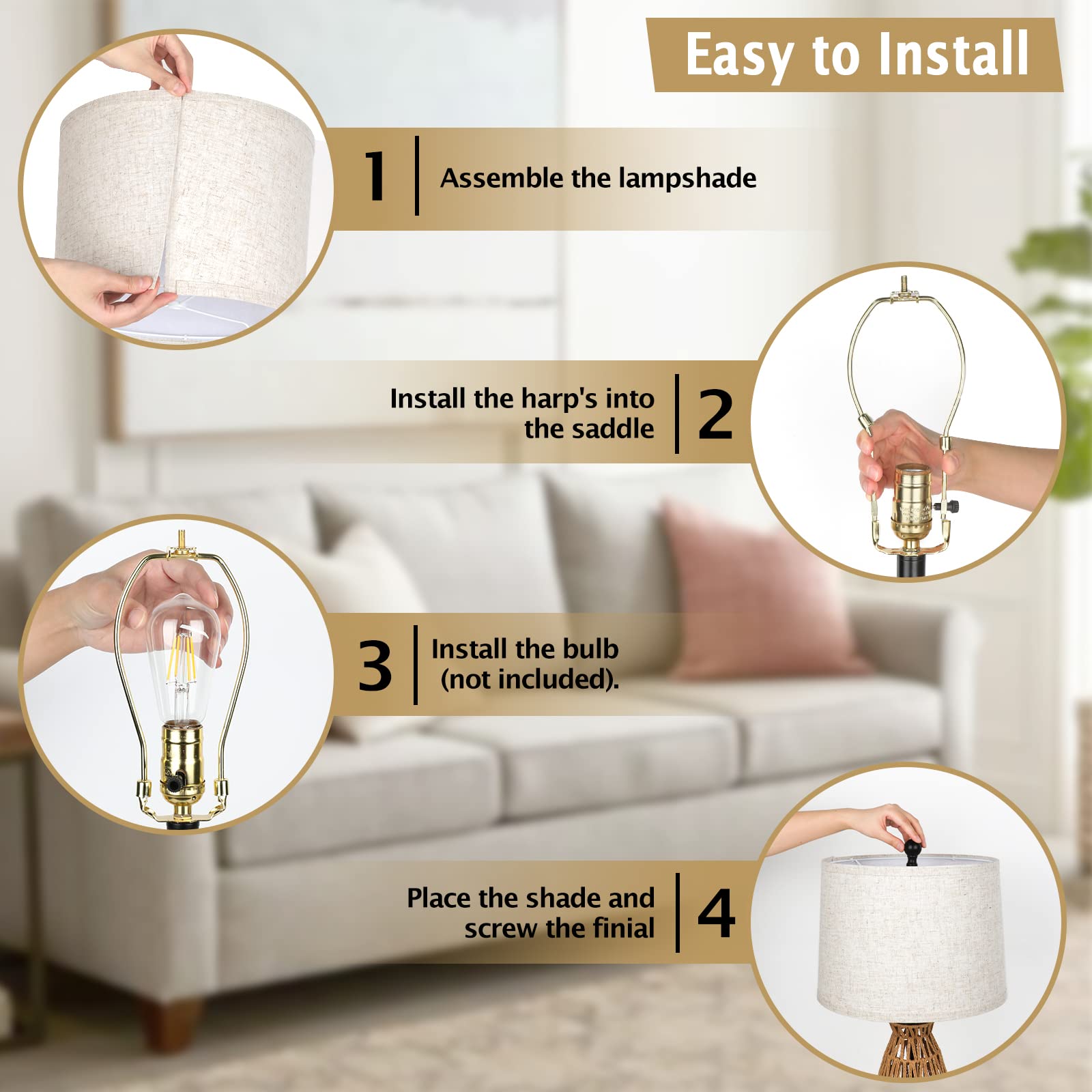 Easy to Install

1 Assemble the lampshade

Install the harp's into the saddle 2

3 Install the bulb (not included).

Place the shade and screw the finial 4