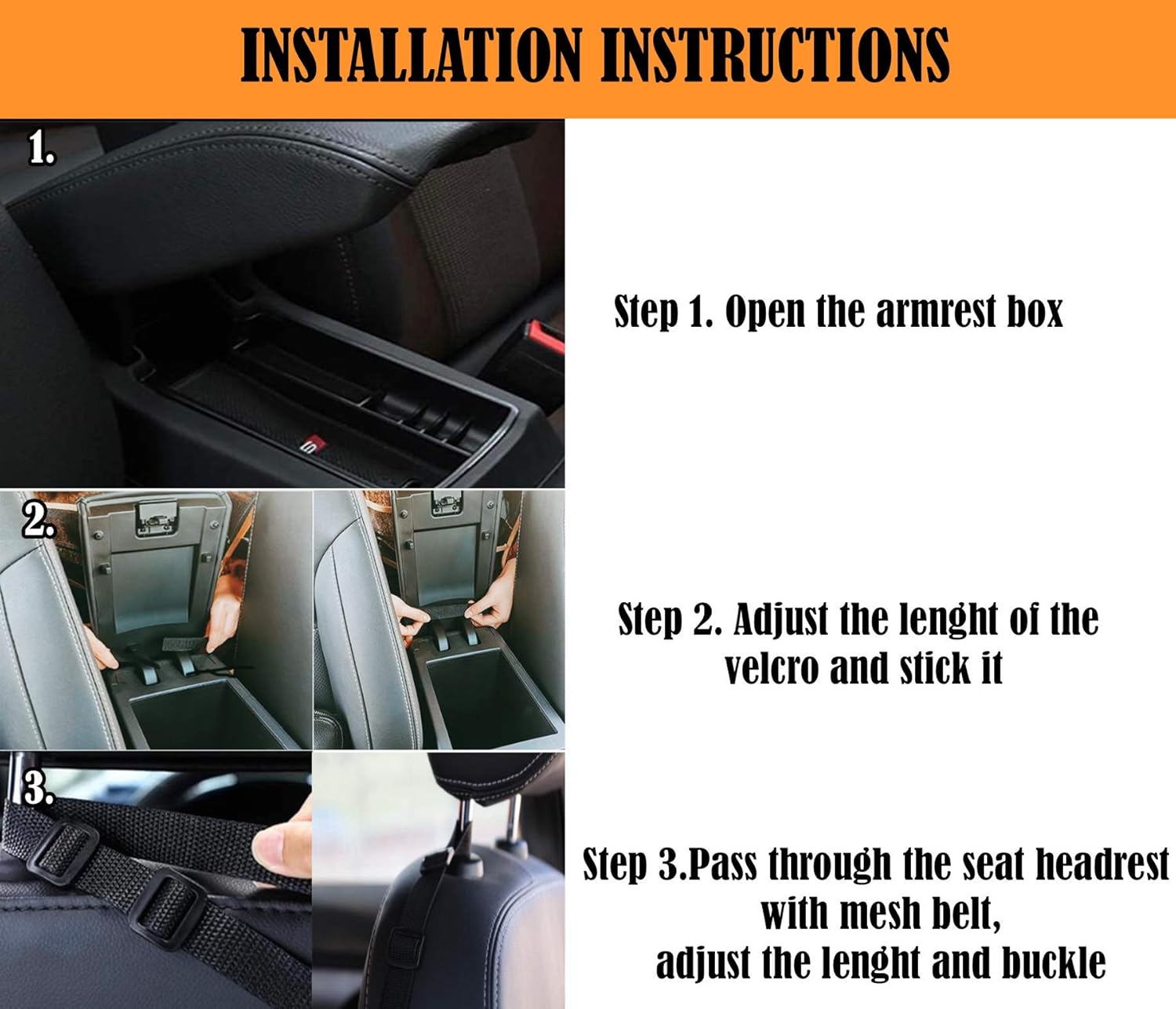 INSTALLATION INSTRUCTIONS

1.

Step 1. Open the armrest box

2.

Step 2. Adjust the lenght of the velcro and stick it

3.

Step 3.Pass through the seat headrest with mesh belt, adjust the lenght and buckle