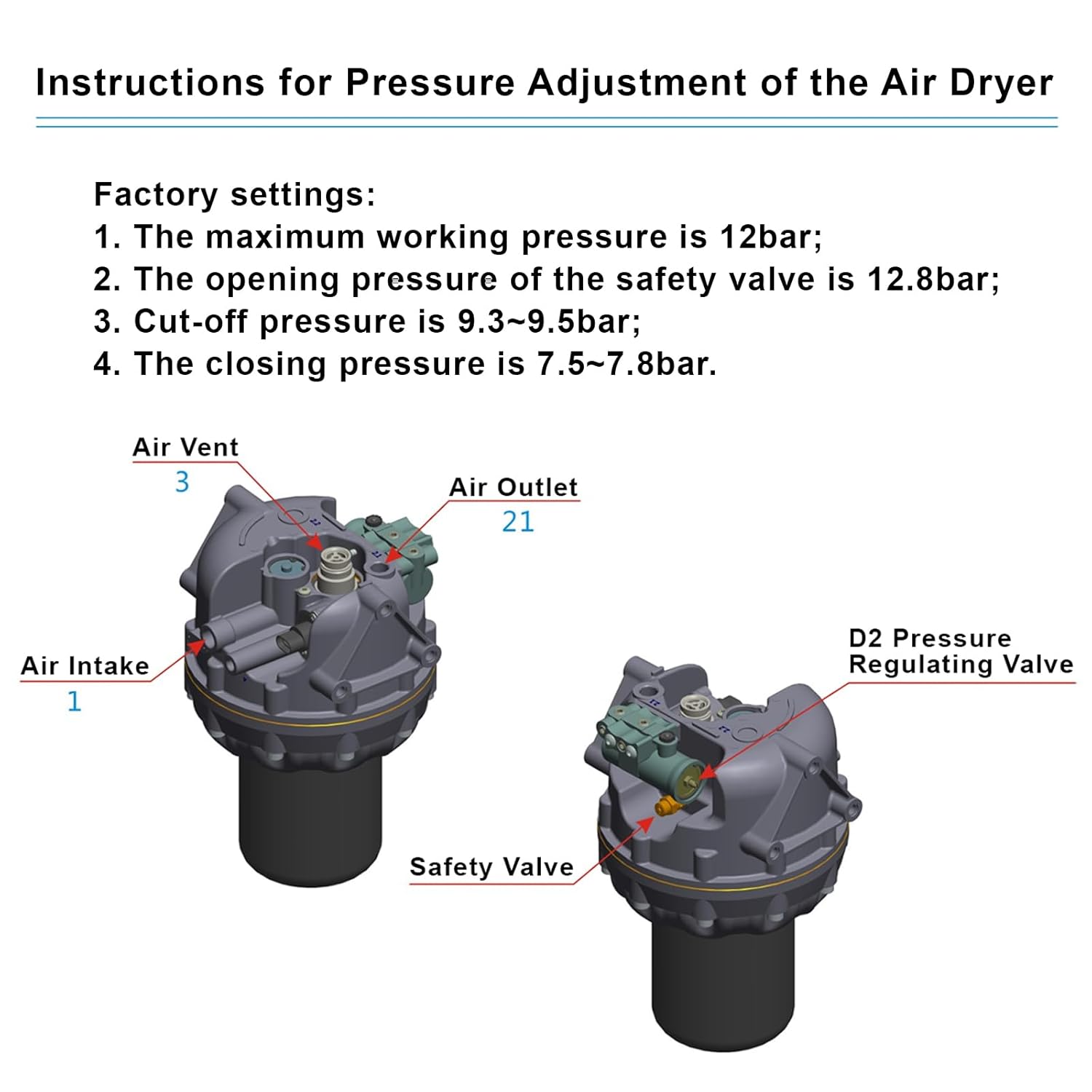 Instructions for Pressure Adjustment of the Air Dryer

Factory settings:
1. The maximum working pressure is 12bar;
2. The opening pressure of the safety valve is 12.8bar;
3. Cut-off pressure is 9.3~9.5bar;
4. The closing pressure is 7.5~7.8bar.

Air Vent
3

Air Outlet
21

Air Intake
1

D2 Pressure Regulating Valve

Safety Valve