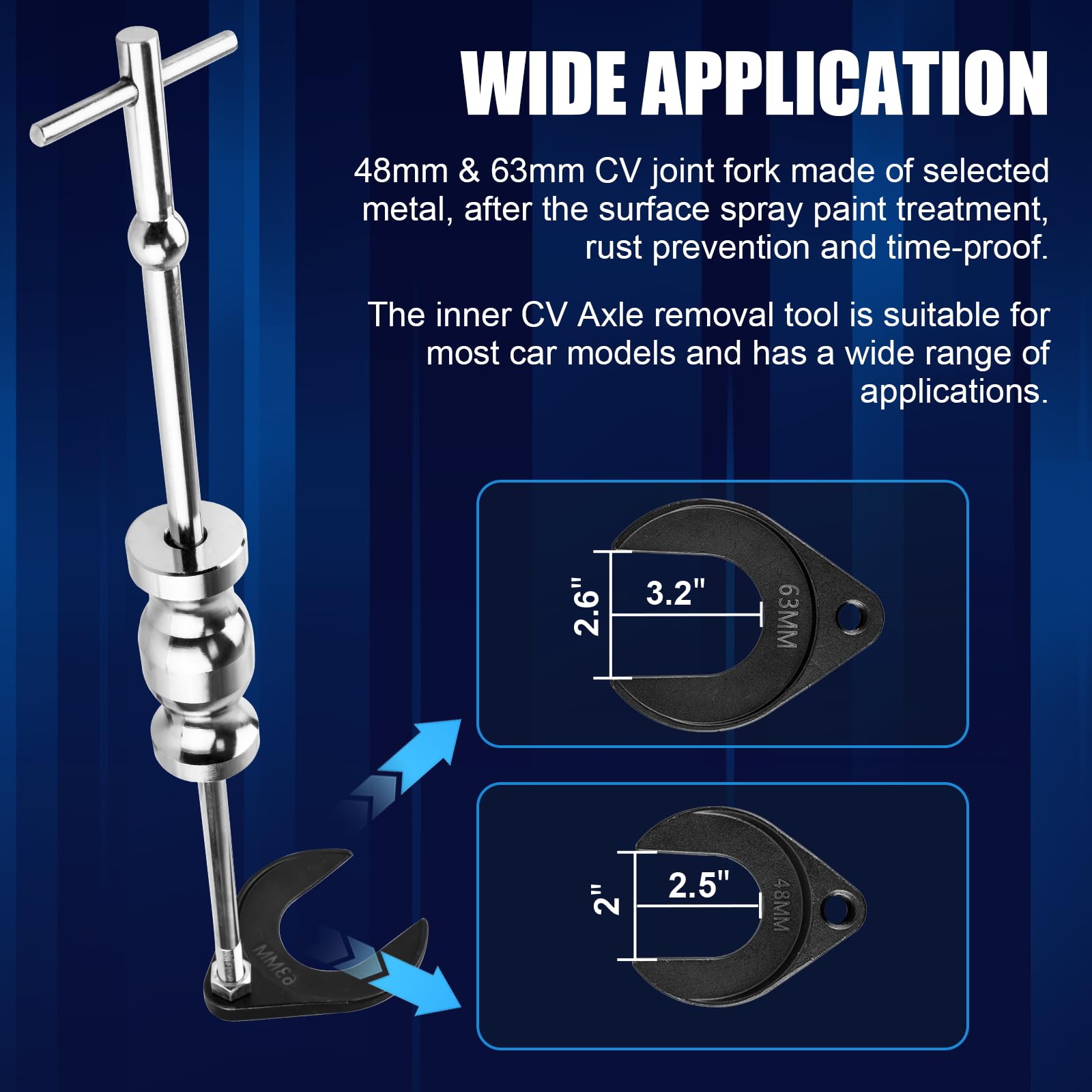 WIDE APPLICATION

48mm & 63mm CV joint fork made of selected metal, after the surface spray paint treatment, rust prevention and time-proof.

The inner CV Axle removal tool is suitable for most car models and has a wide range of applications.

2.6"

3.2"

63MM

2"

2.5"

48MM

63MM