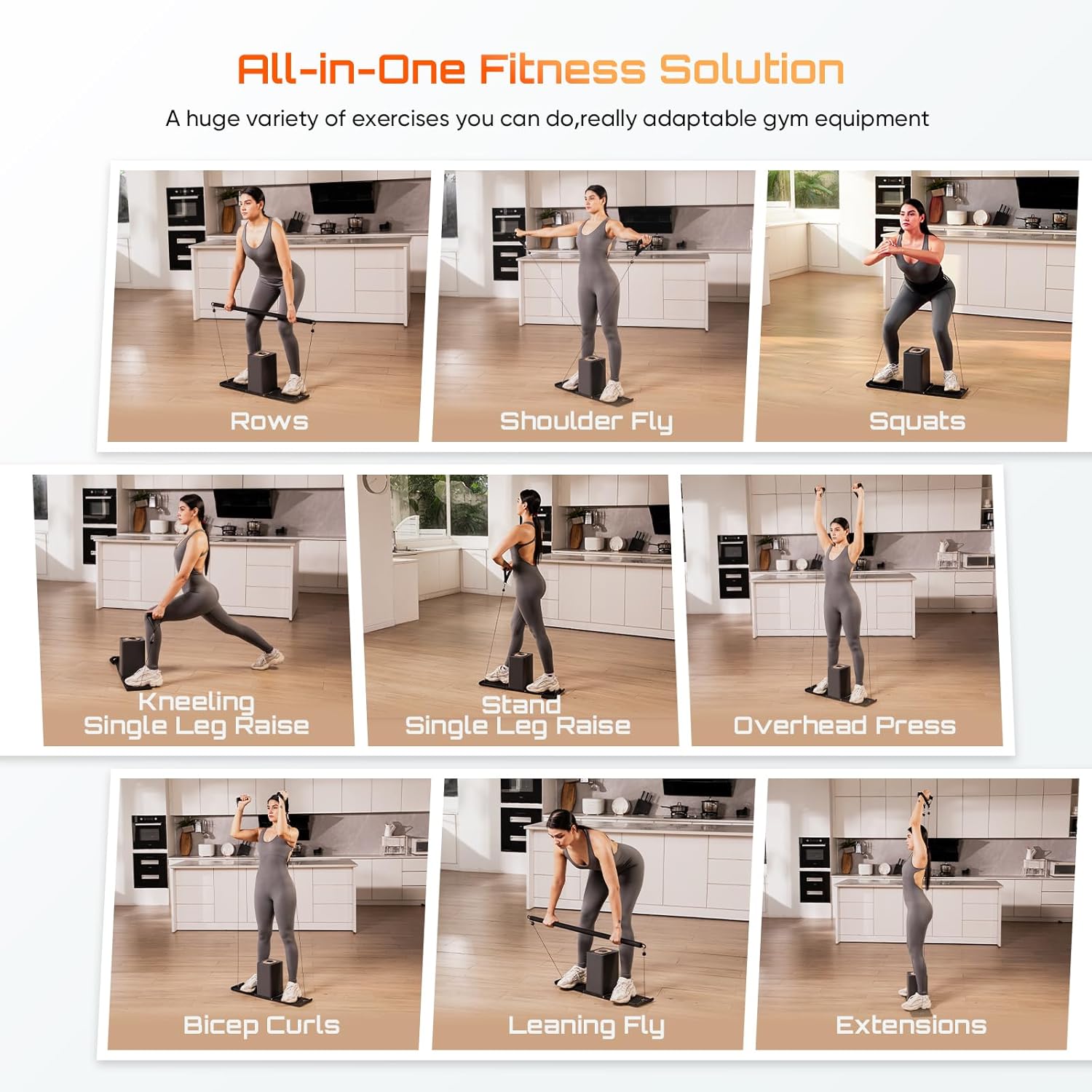 All-in-One Fitness Solution

A huge variety of exercises you can do,really adaptable gym equipment

Rows

Shoulder Fly

Squats

Kneeling
Single Leg Raise

Stand
Single Leg Raise

Overhead Press

Bicep Curls

Leaning Fly

Extensions